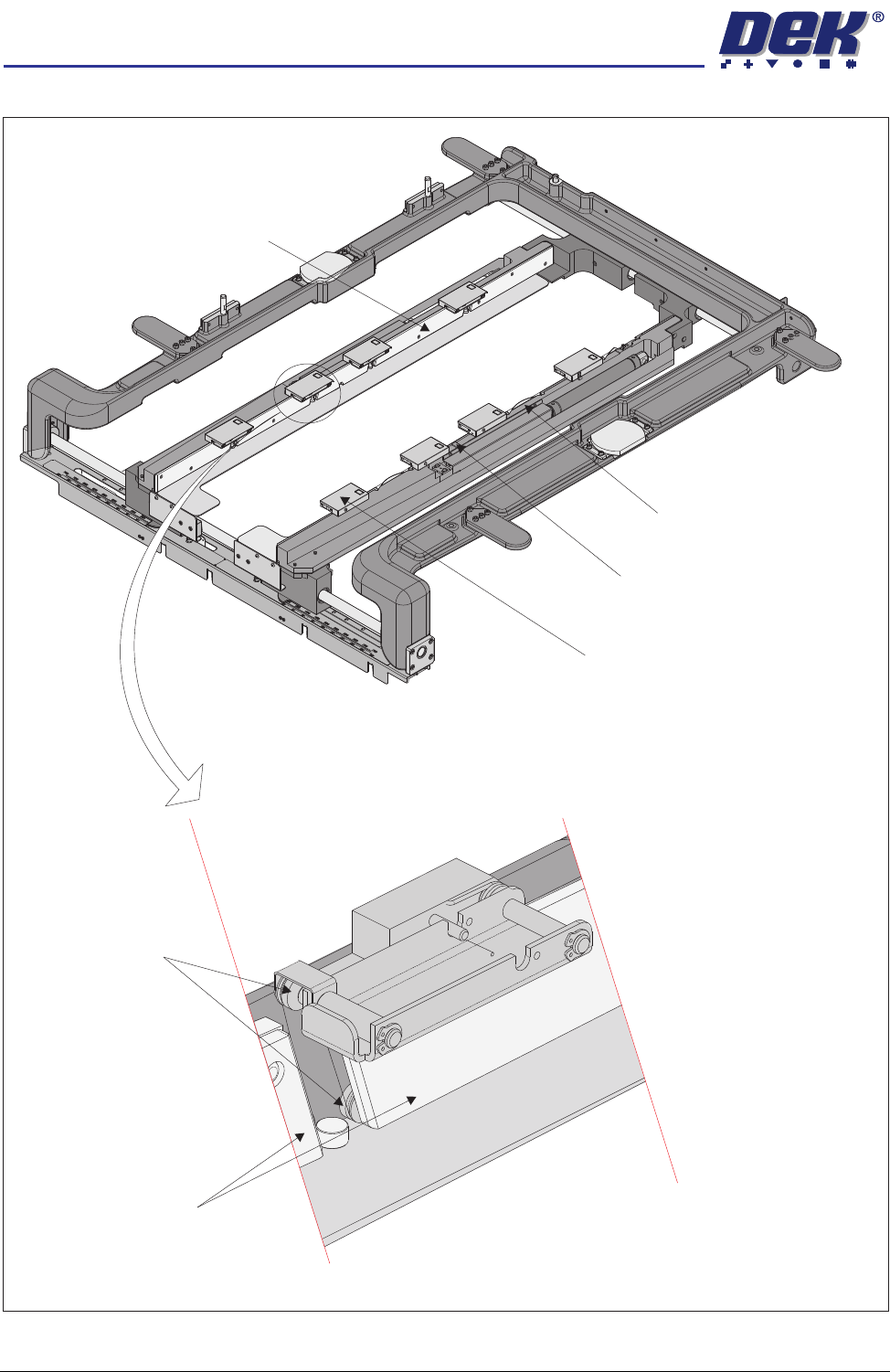 DEK®