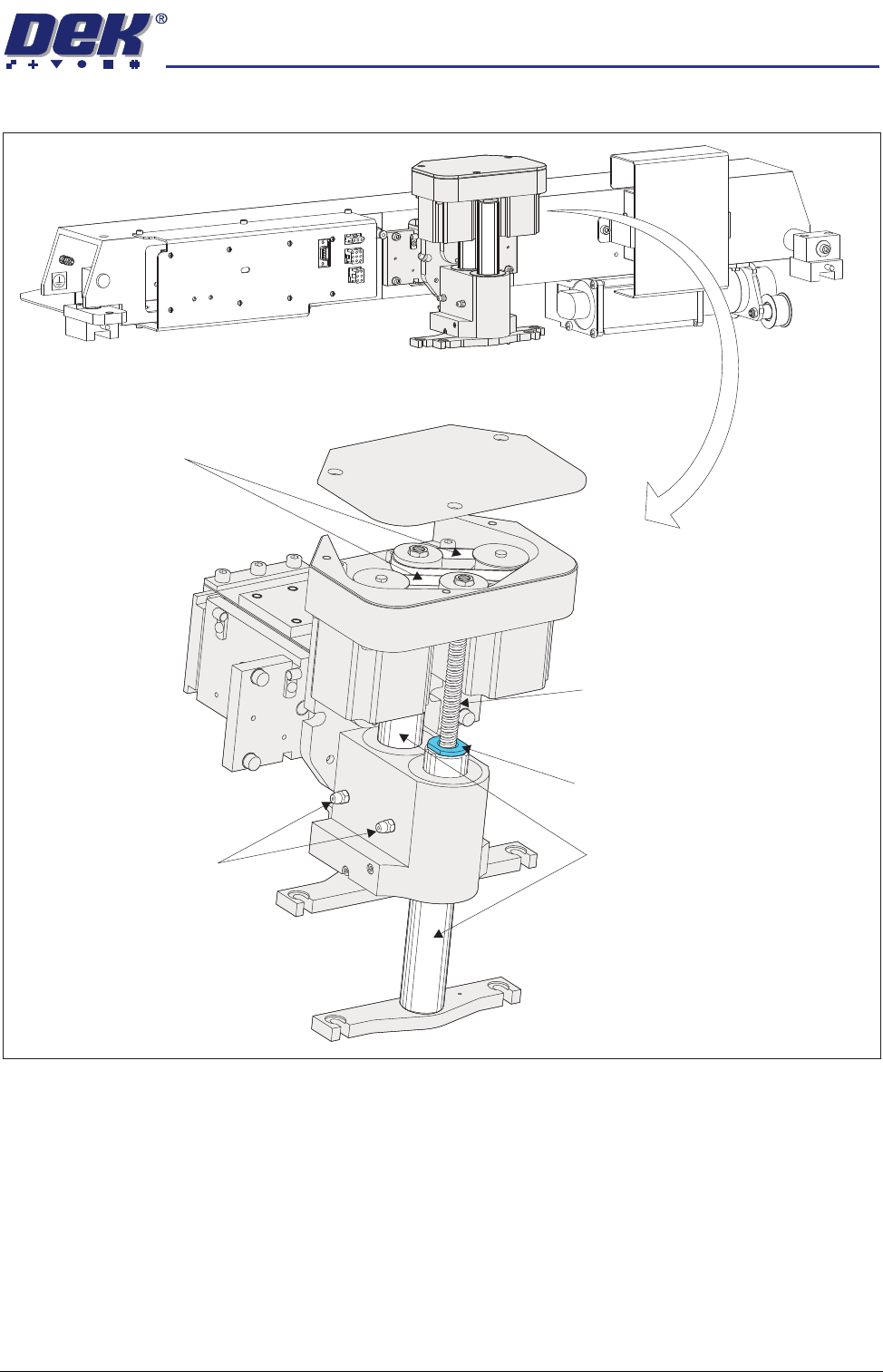 DEK®