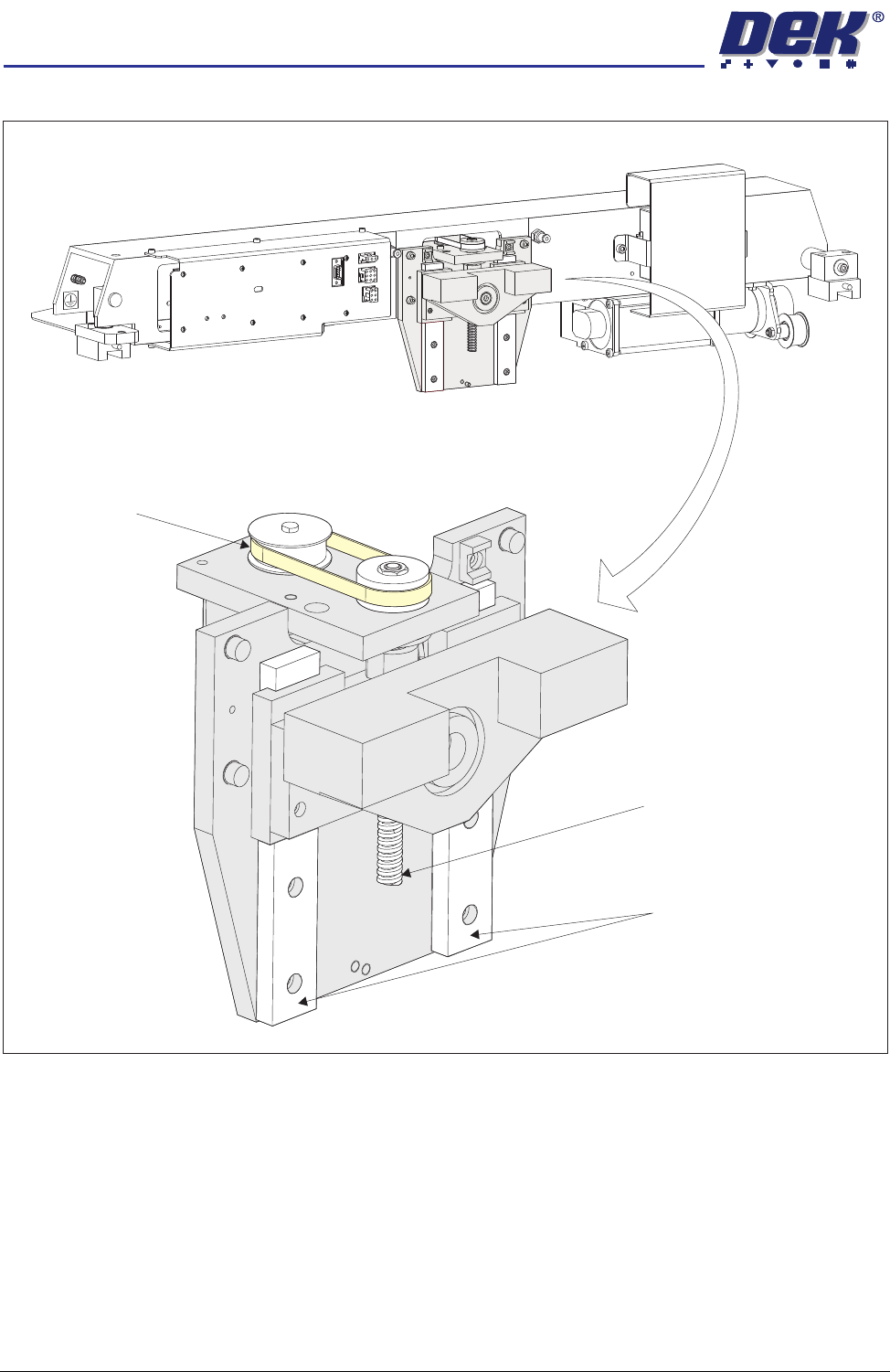 DEK®