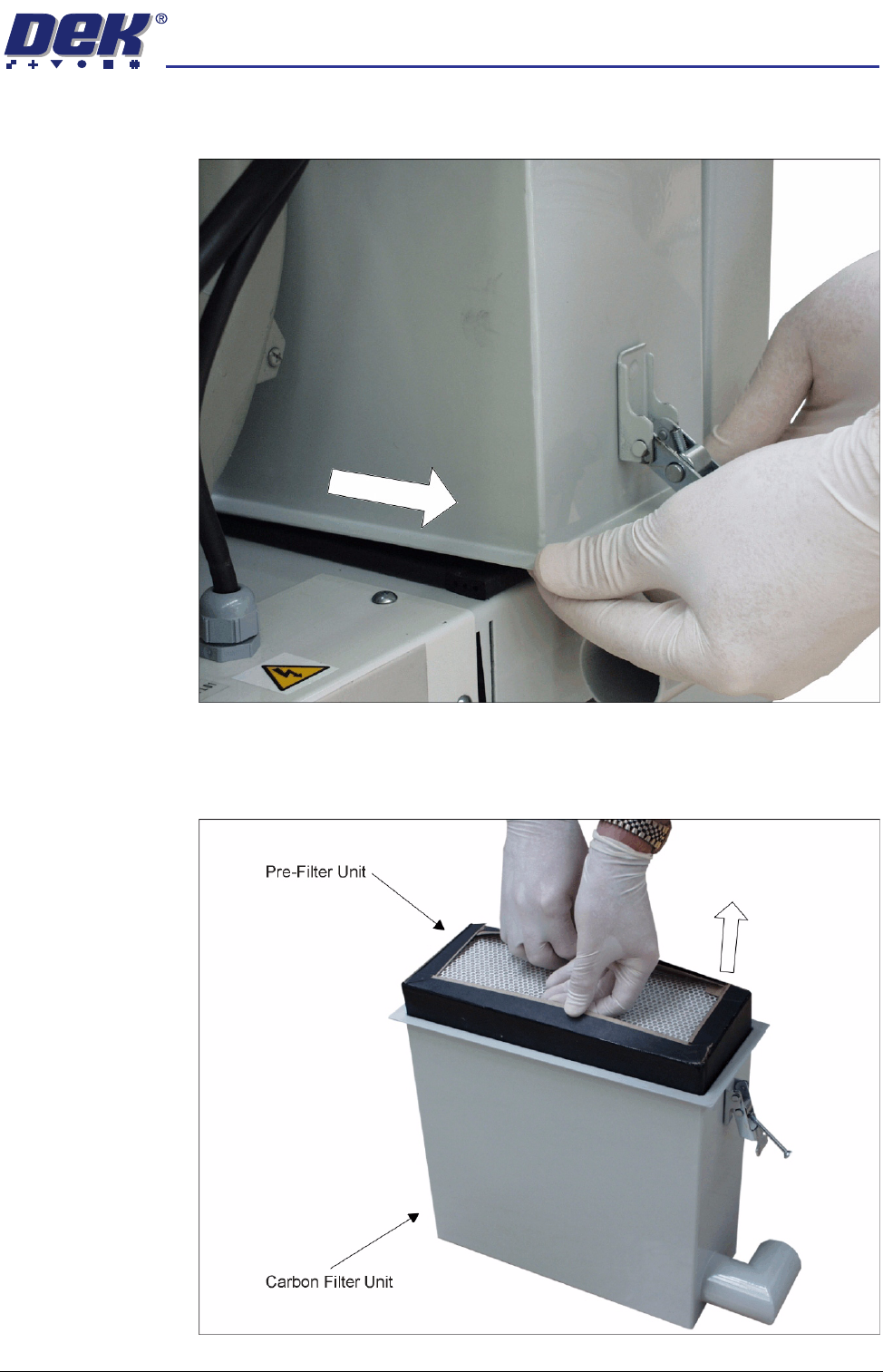 DEK®

Pre-Filter Unit

Carbon Filter Unit