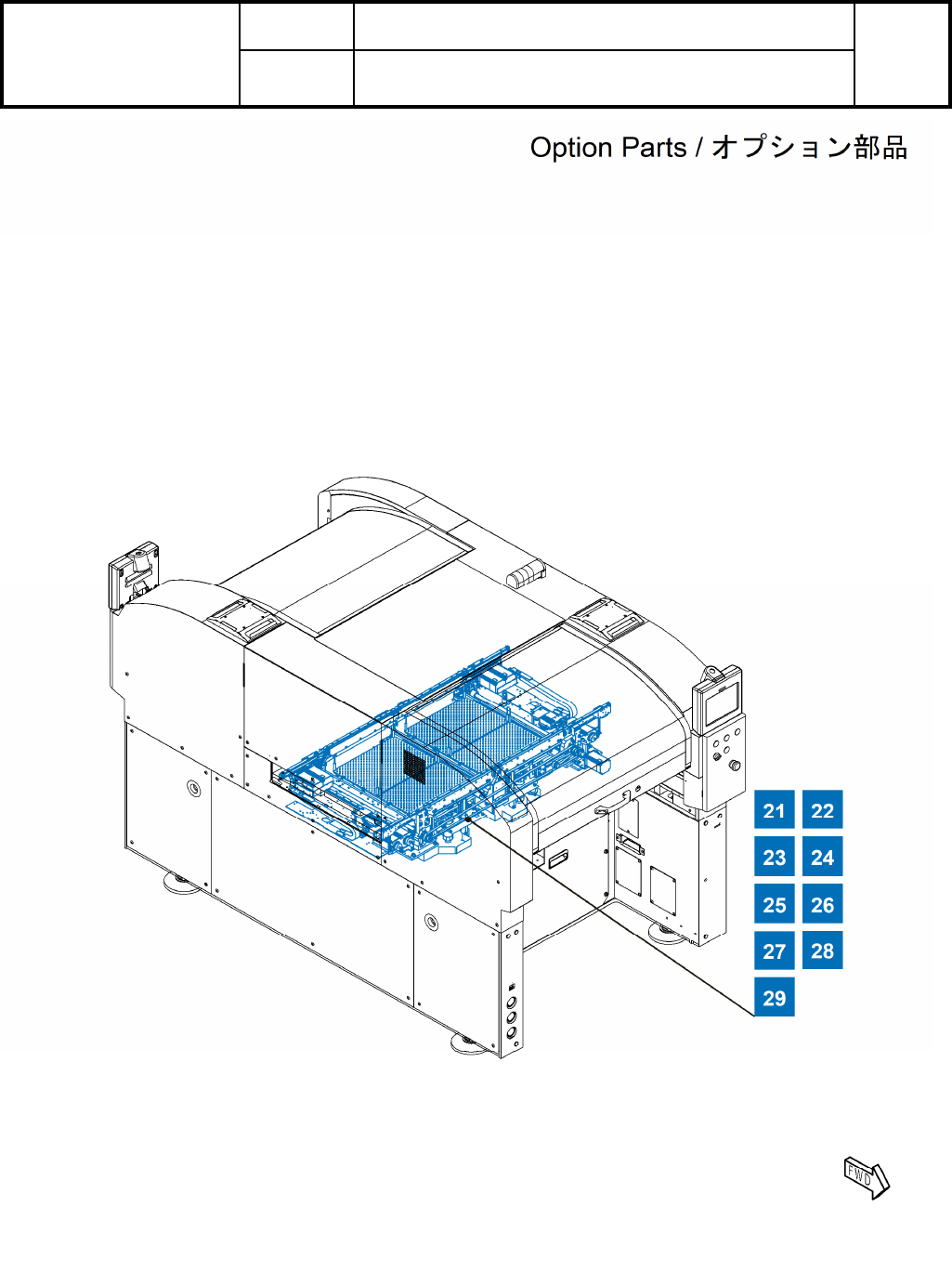 Option Parts / オプション部品

21
22
23
24
25
26
27
28
29

FWD