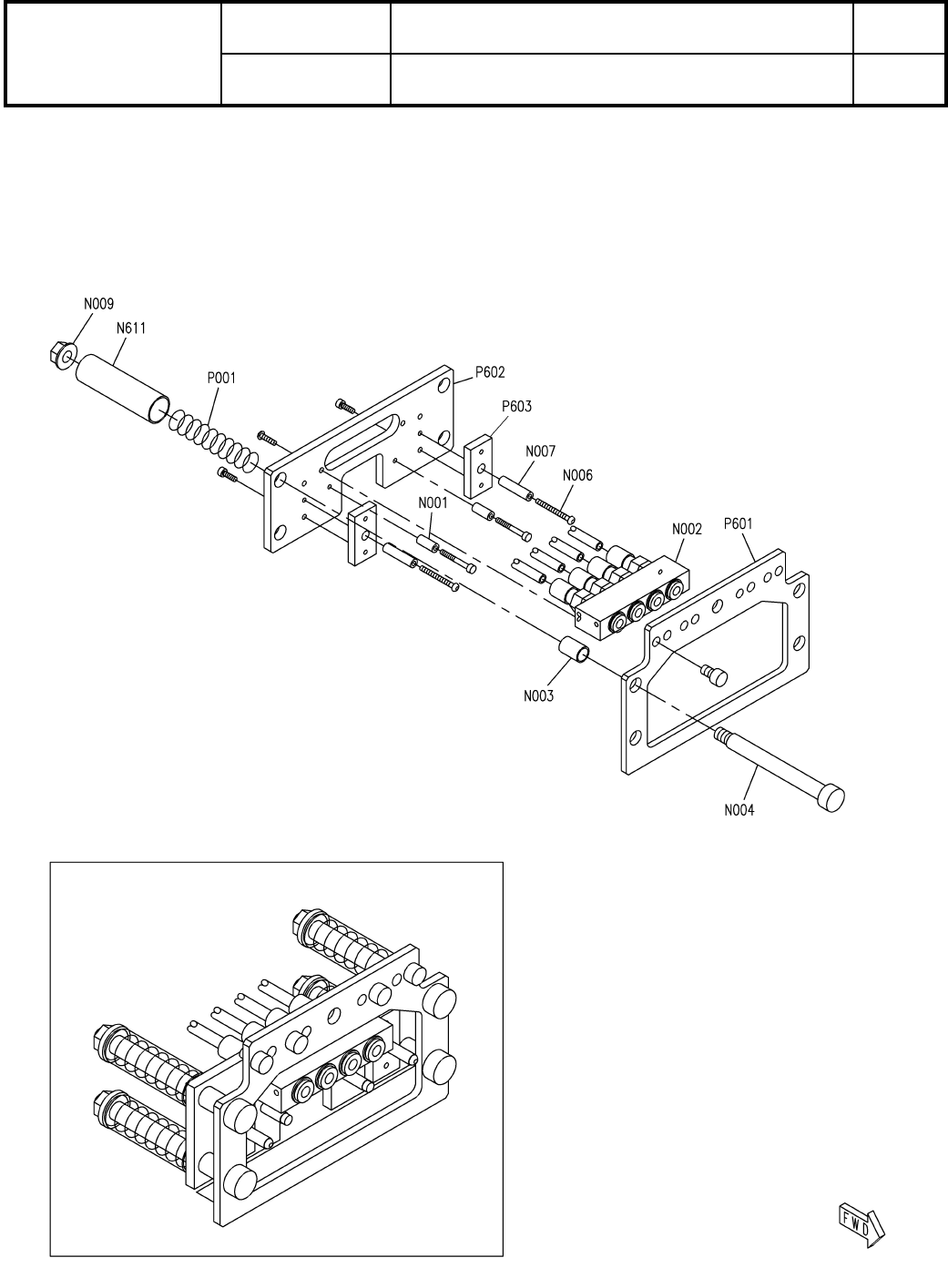 N009
N611
P001
P602
P603
N007
N006
N001
N002
P601
N003
N004

FWD