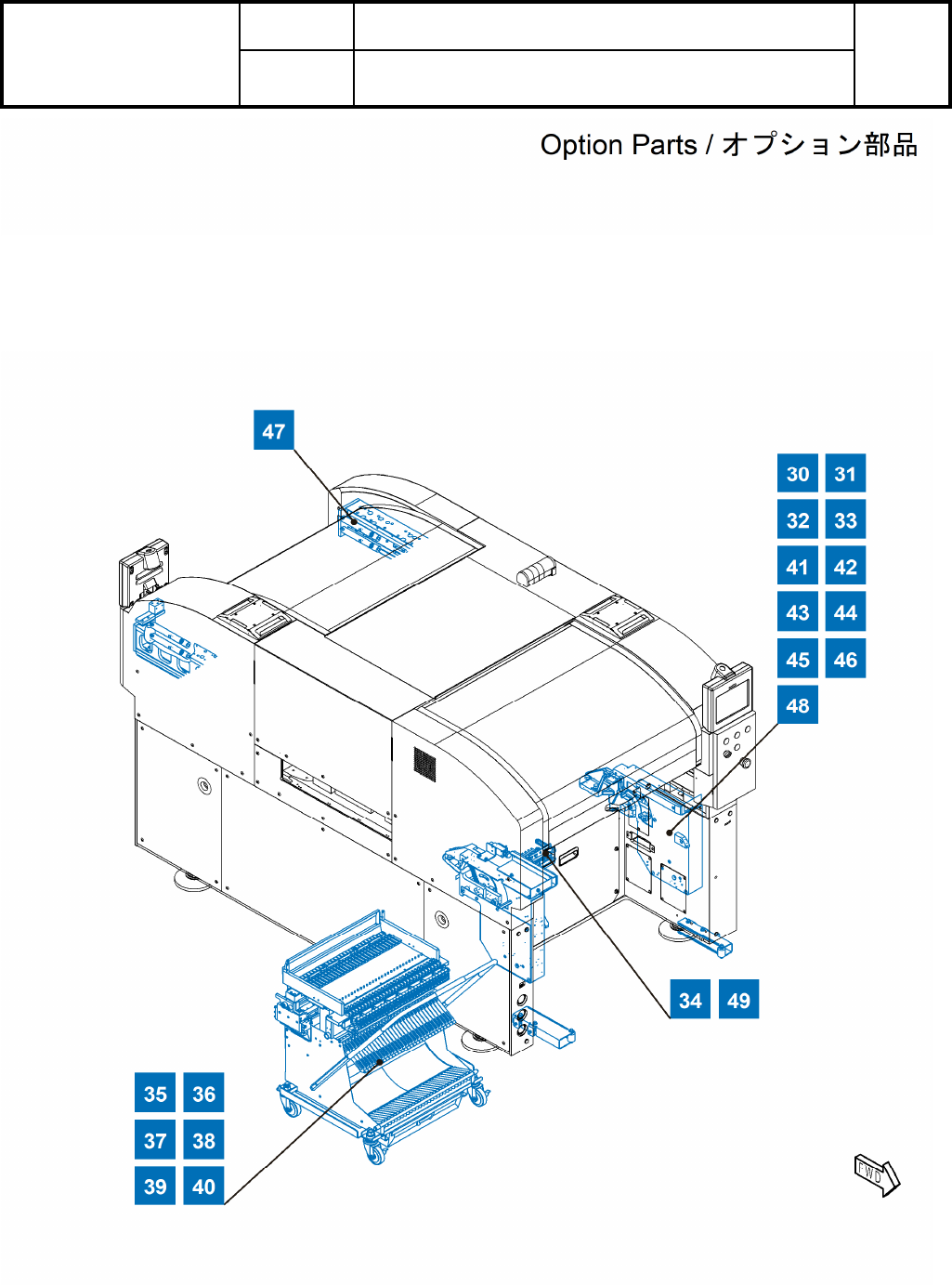 Option Parts / オプション部品

47

30 31
32 33
41 42
43 44
45 46
48

34 49

35 36
37 38
39 40

FWD