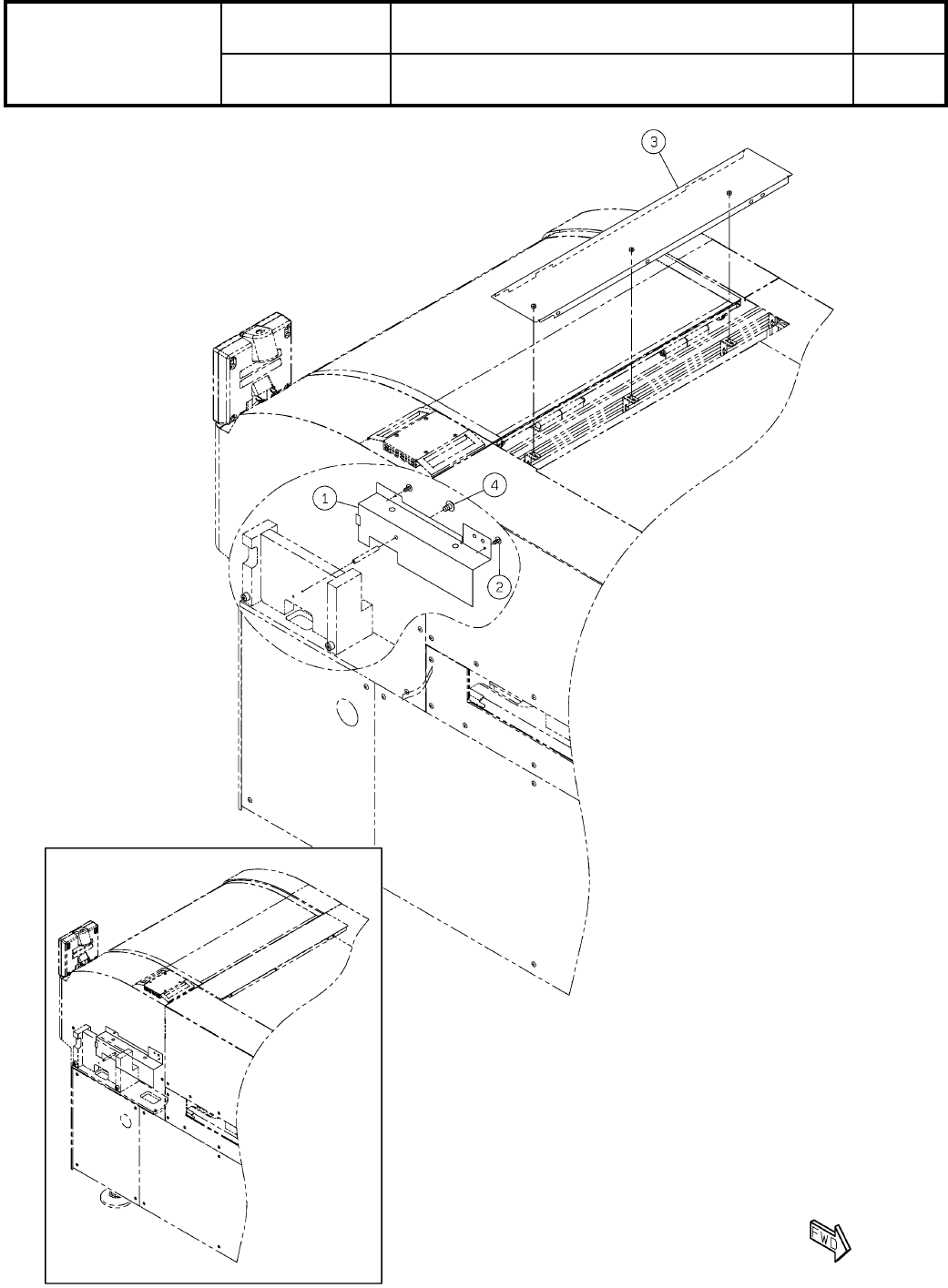 3

1

4

2

FWD