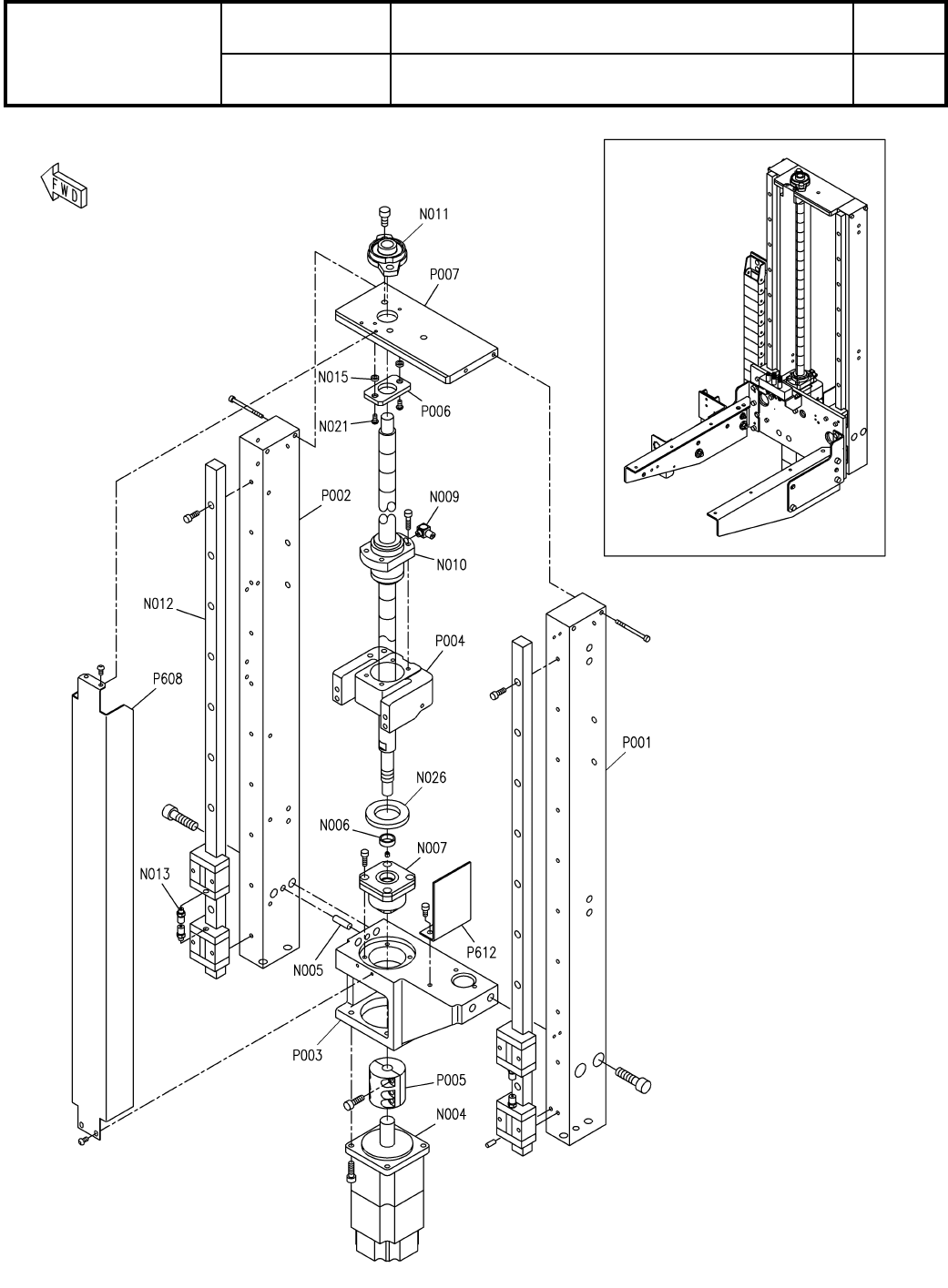 FWD

N011
P007
N015
P006
N021
P002
N009
N010
N012
P004
P608
P001
N026
N006
N007
N013
P612
N005
P003
P005
N004