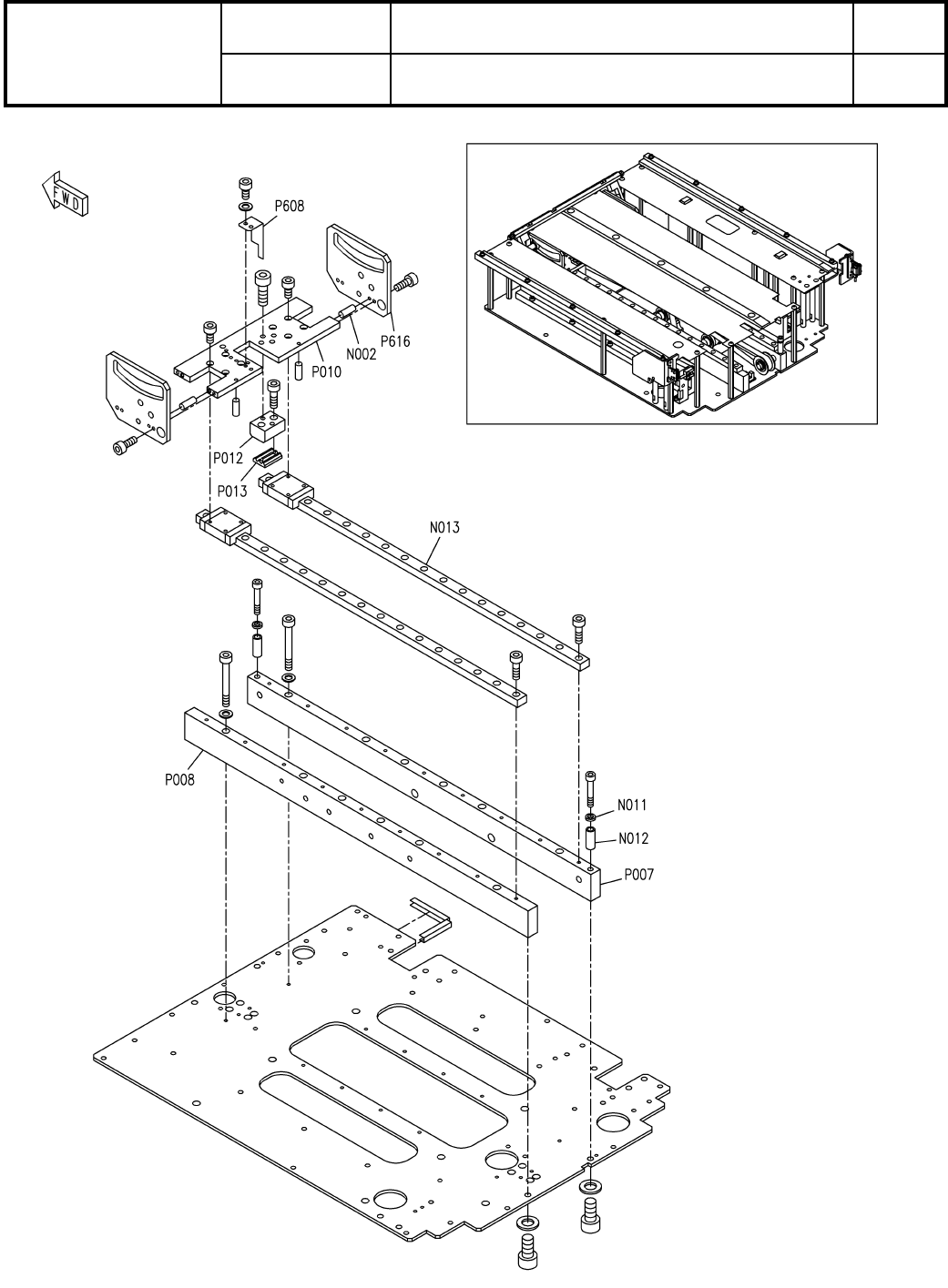 FWD

P608

P616

N002

P010

P012

P013

N013

P008

N011

N012

P007