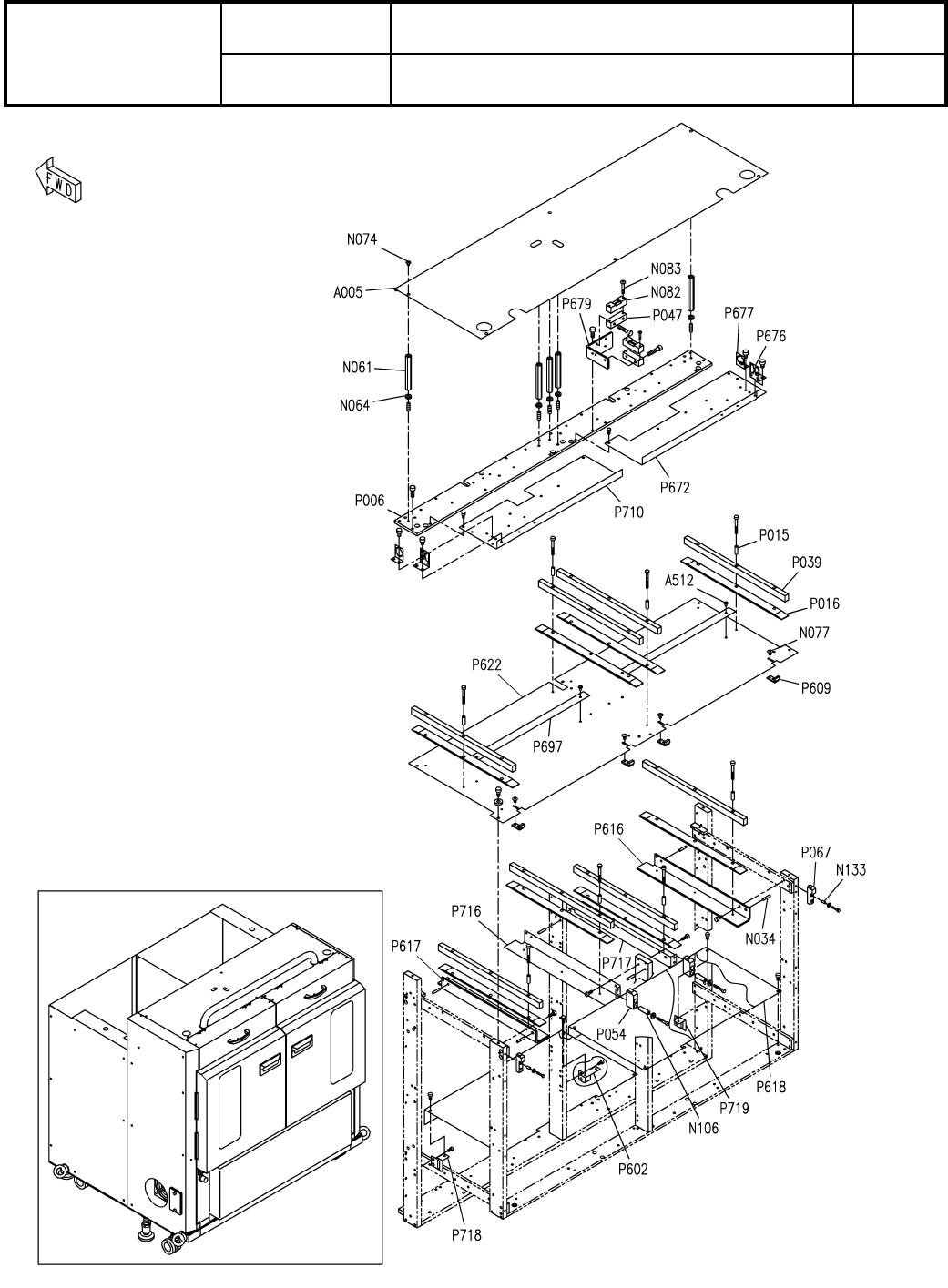 FWD

N074
A005
N083
N082
P679
P047
P677
P676
N061
N064
P672
P006
P710
P015
P039
A512
P016
N077
P622
P609
P697
P616
P067
N133
P716
N034
P617
P717
P054
P618
P719
N106
P602
P718