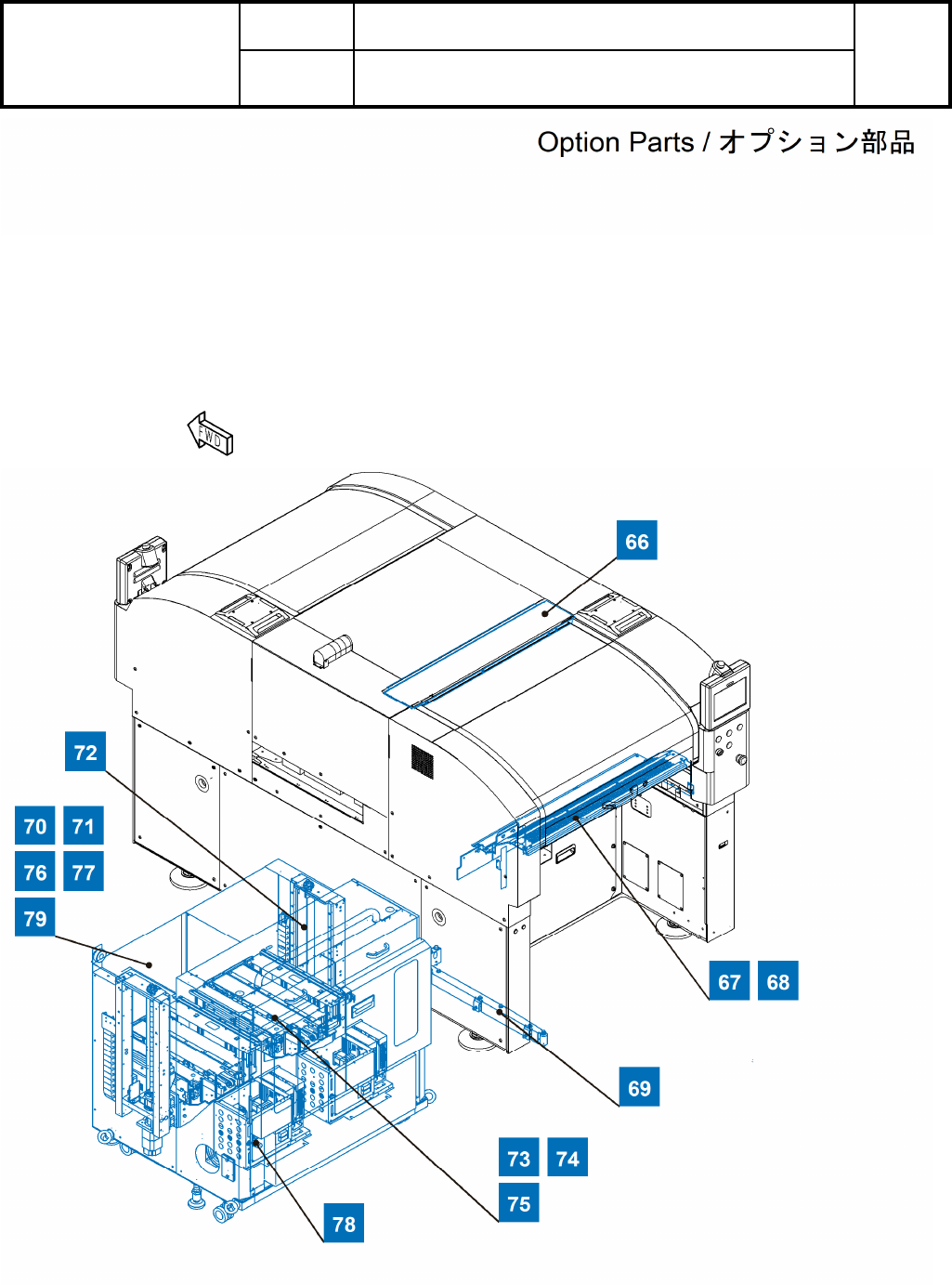 Option Parts / オプション部品

FWD

66

72

70 71

76 77

79

67 68

69

73 74

75

78