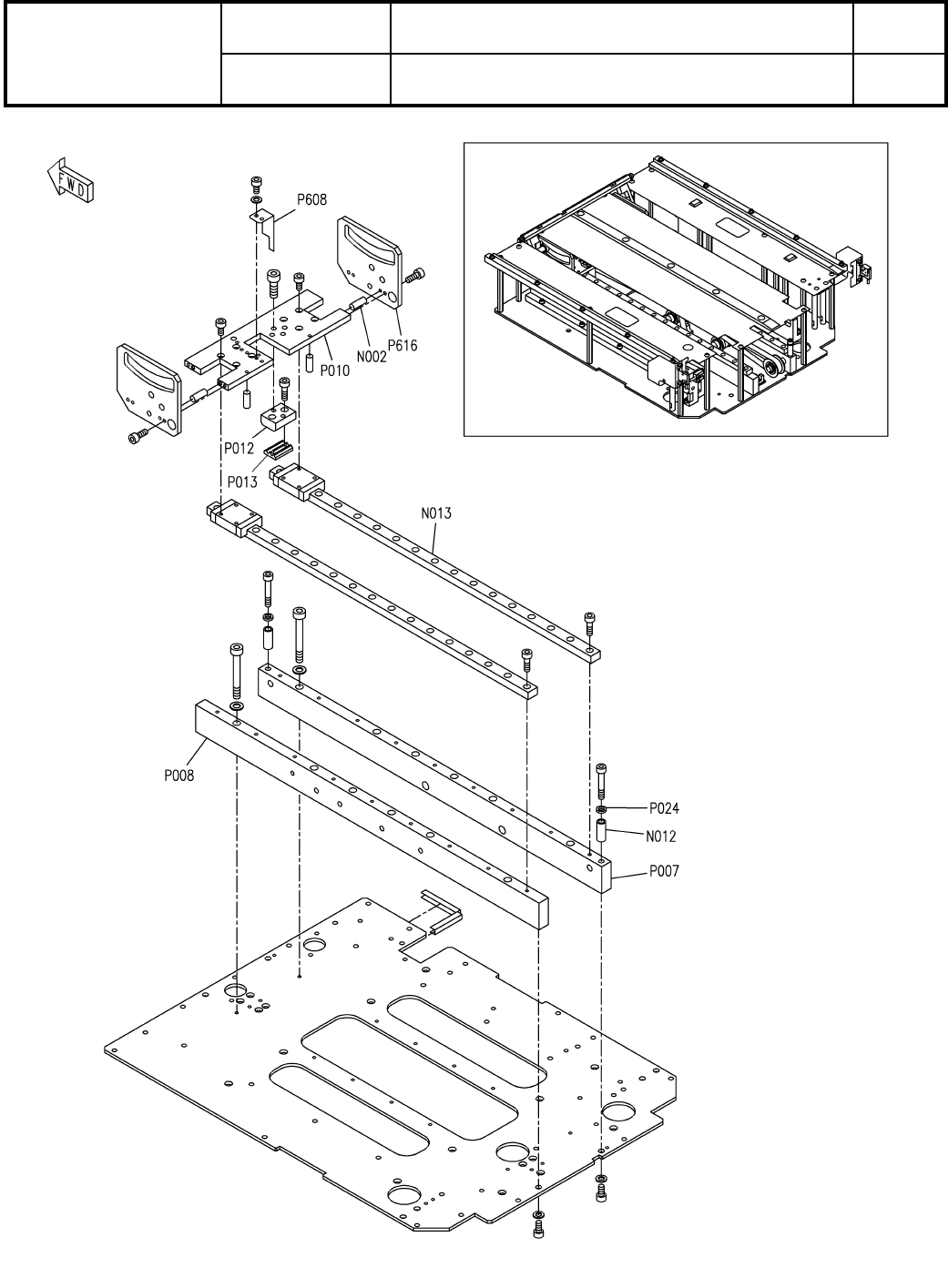 FWD

P608

P616

N002

P010

P012

P013

N013

P008

P024

N012

P007