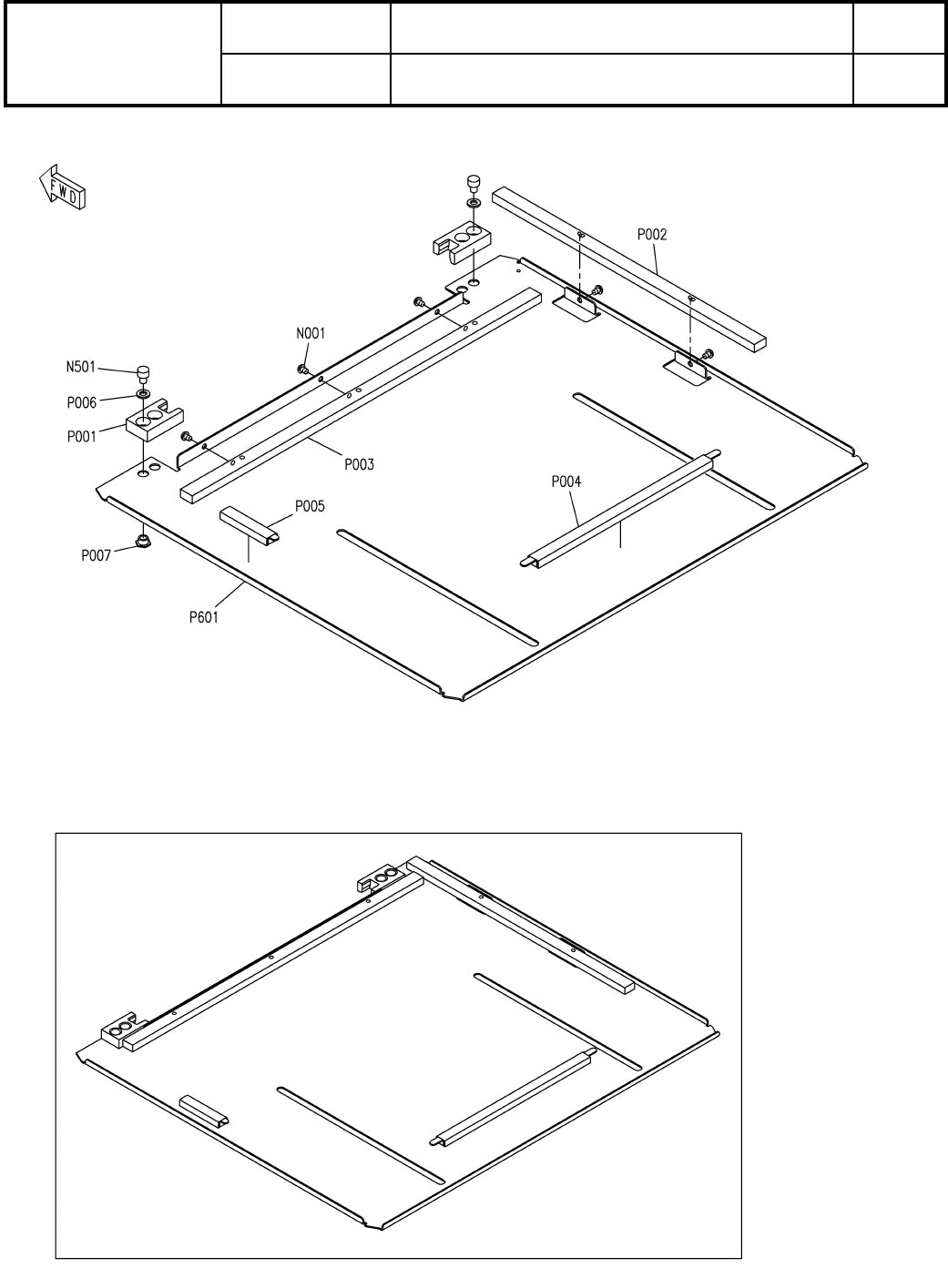 FWD

P002

N001

N501

P006

P001

P003

P004

P005

P007

P601