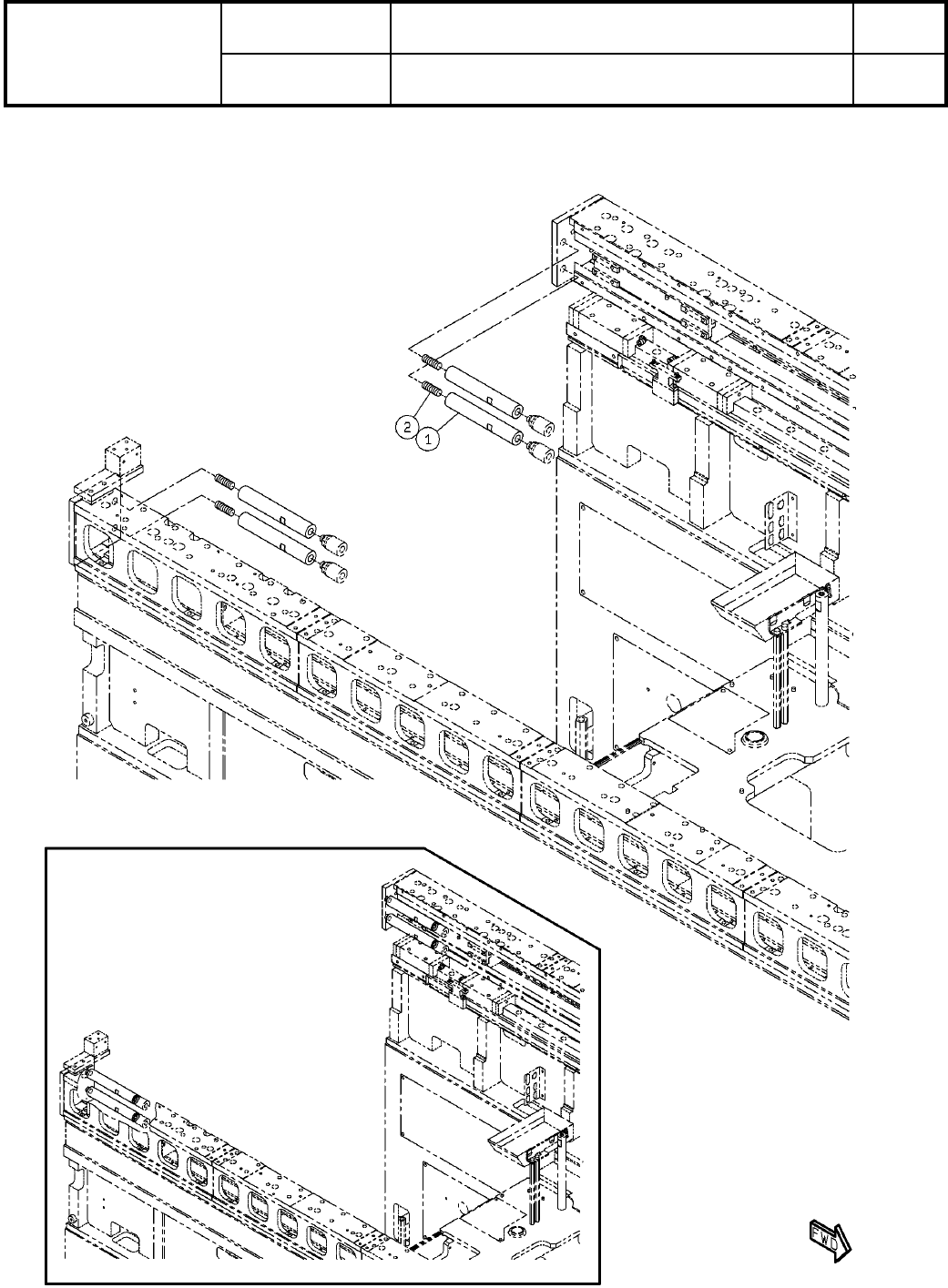 2
1
FWD