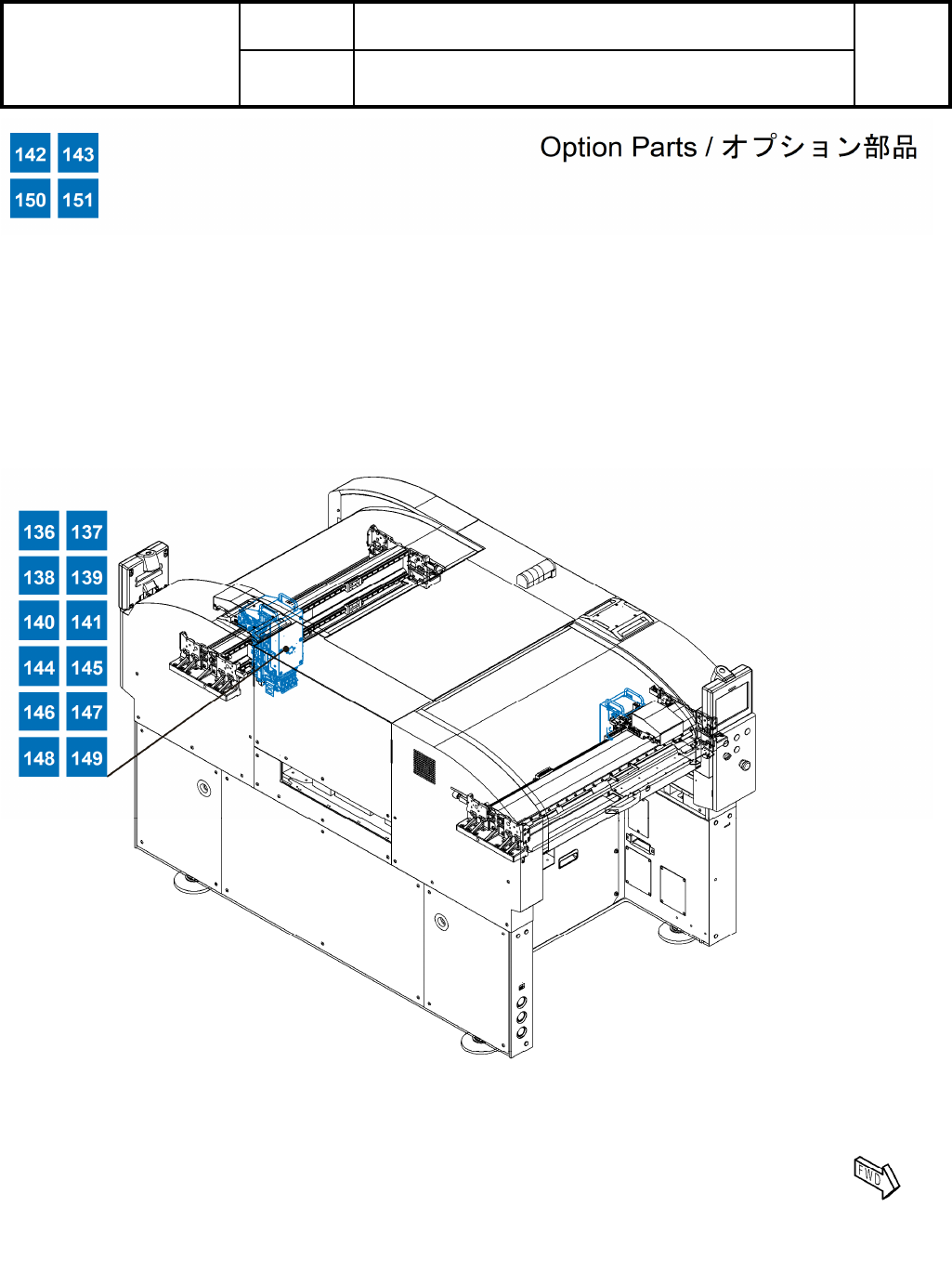 142 143
150 151

Option Parts / オプション部品

136 137
138 139
140 141
144 145
146 147
148 149

FWD