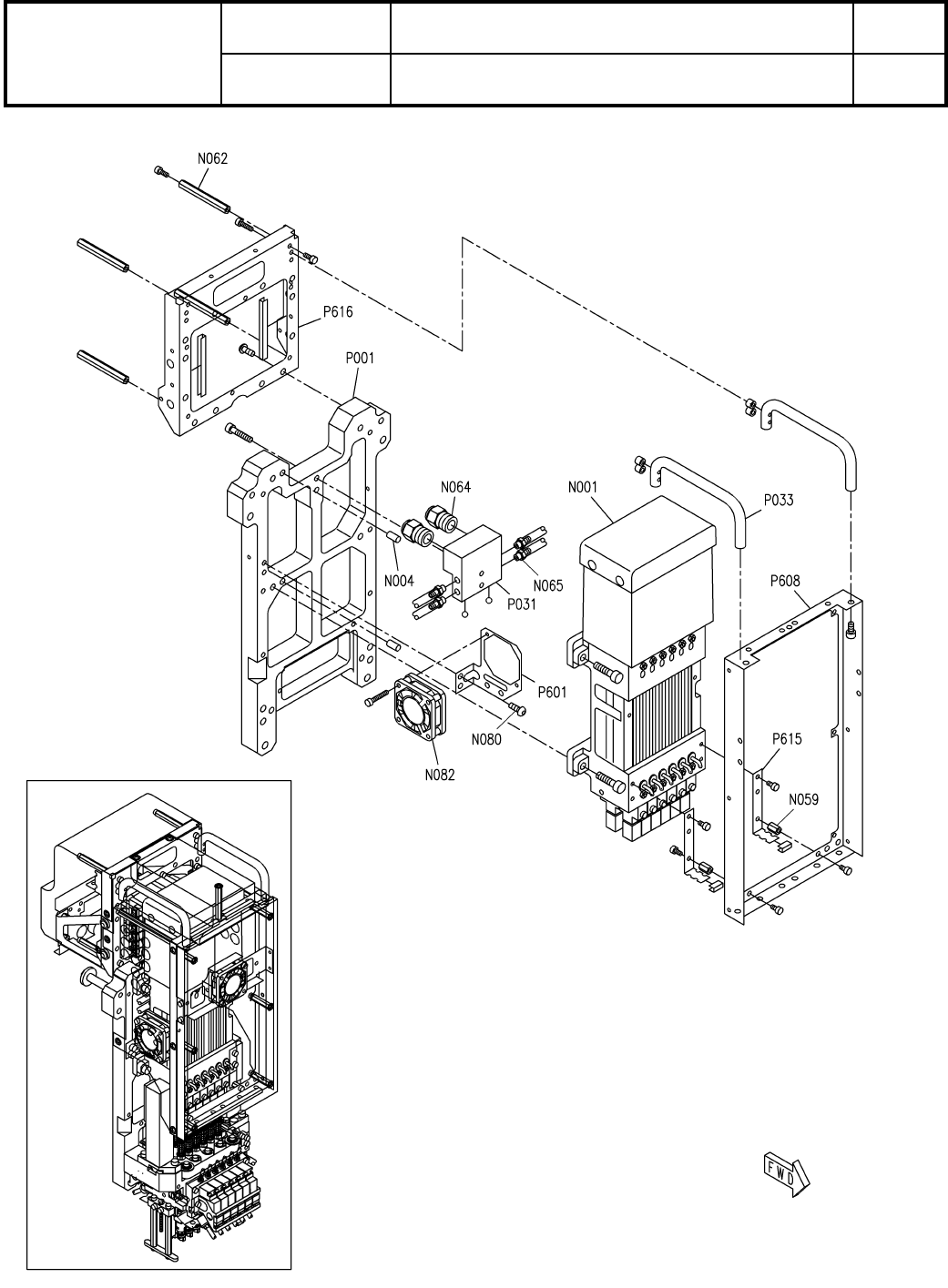 N062
P616
P001
N064
N001
P033
N004
N065
P031
P608
P601
N080
N082
P615
N059
FWD