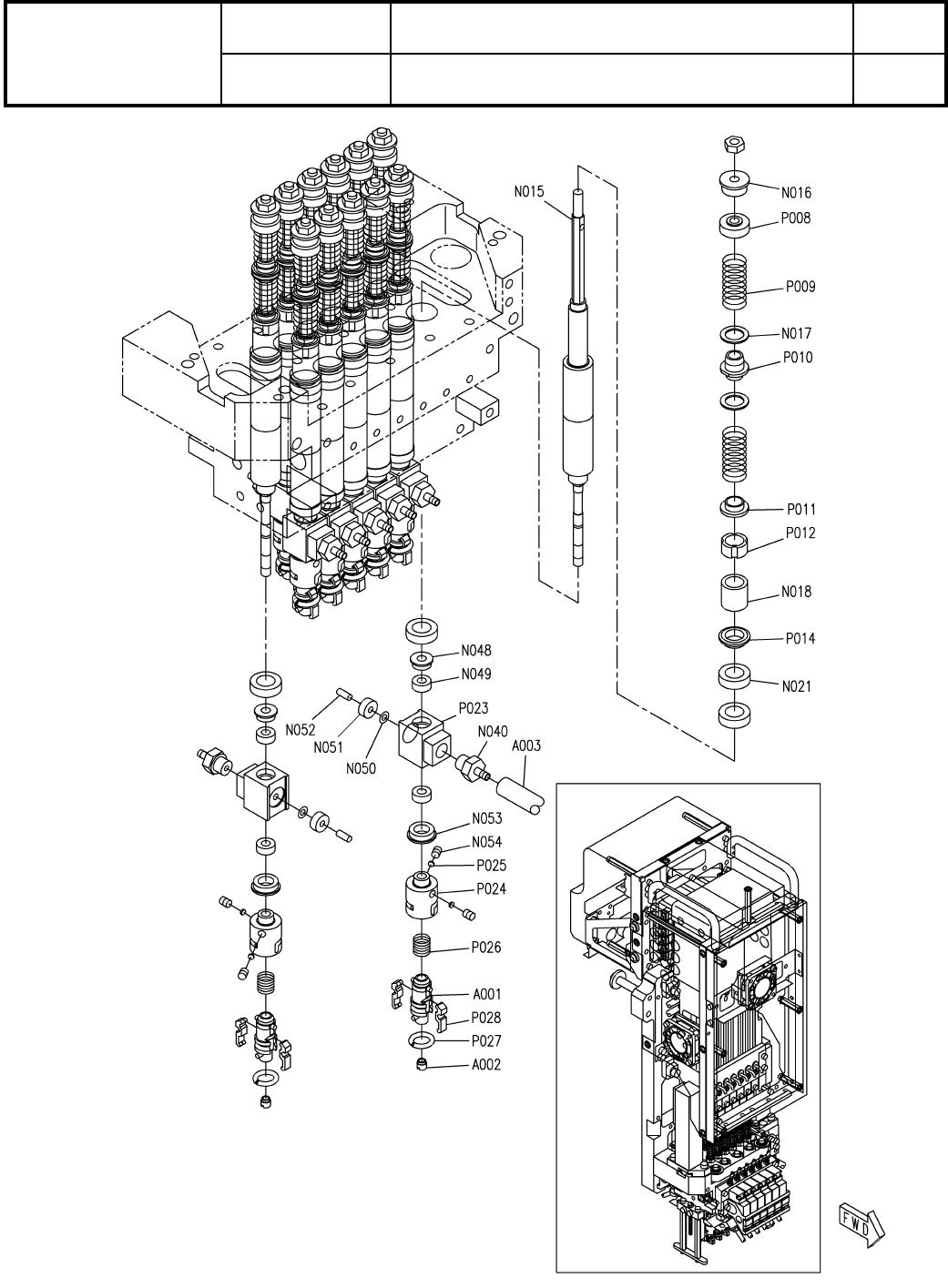 N015
N016
P008
P009
N017
P010
P011
P012
N018
P014
N021
N048
N049
P023
N052
N051
N050
N040
A003
N053
N054
P025
P024
P026
A001
P028
P027
A002
FWD