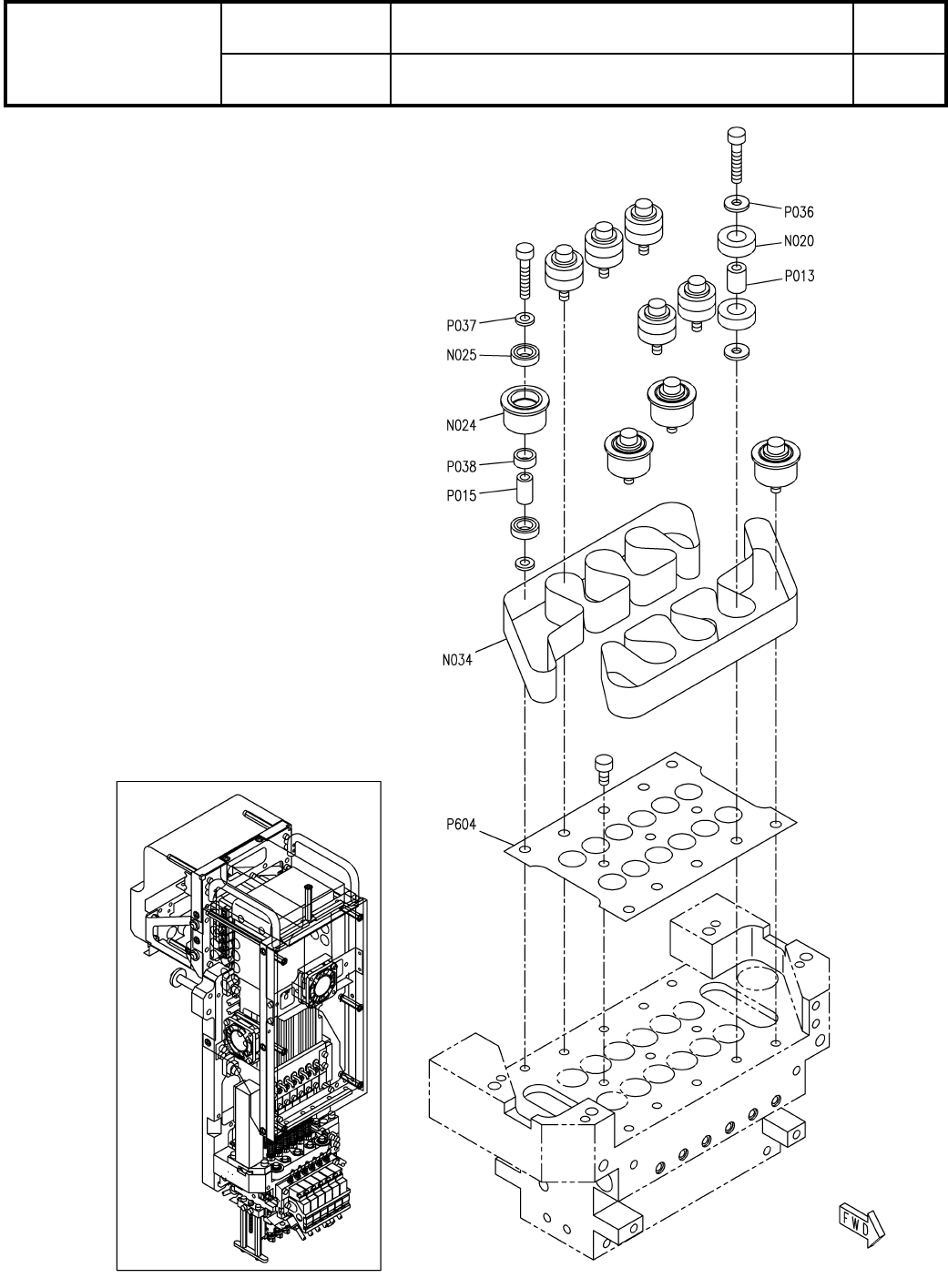 P036
N020
P013
P037
N025
N024
P038
P015
N034
P604
FWD