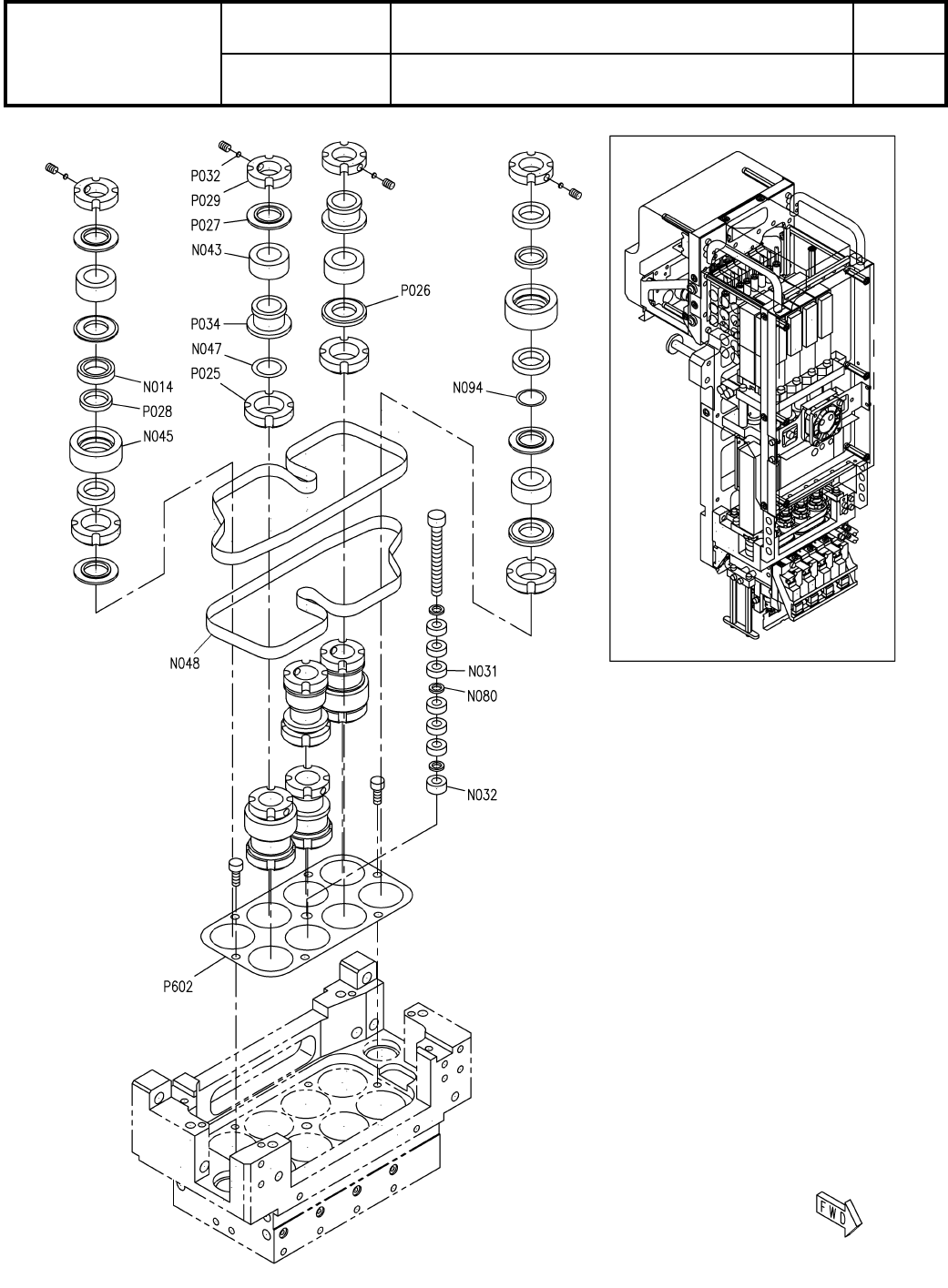 P032
P029
P027
N043
P034
N047
P025
P026
N014
P028
N045
N094
N048
N031
N080
N032
P602
FWD