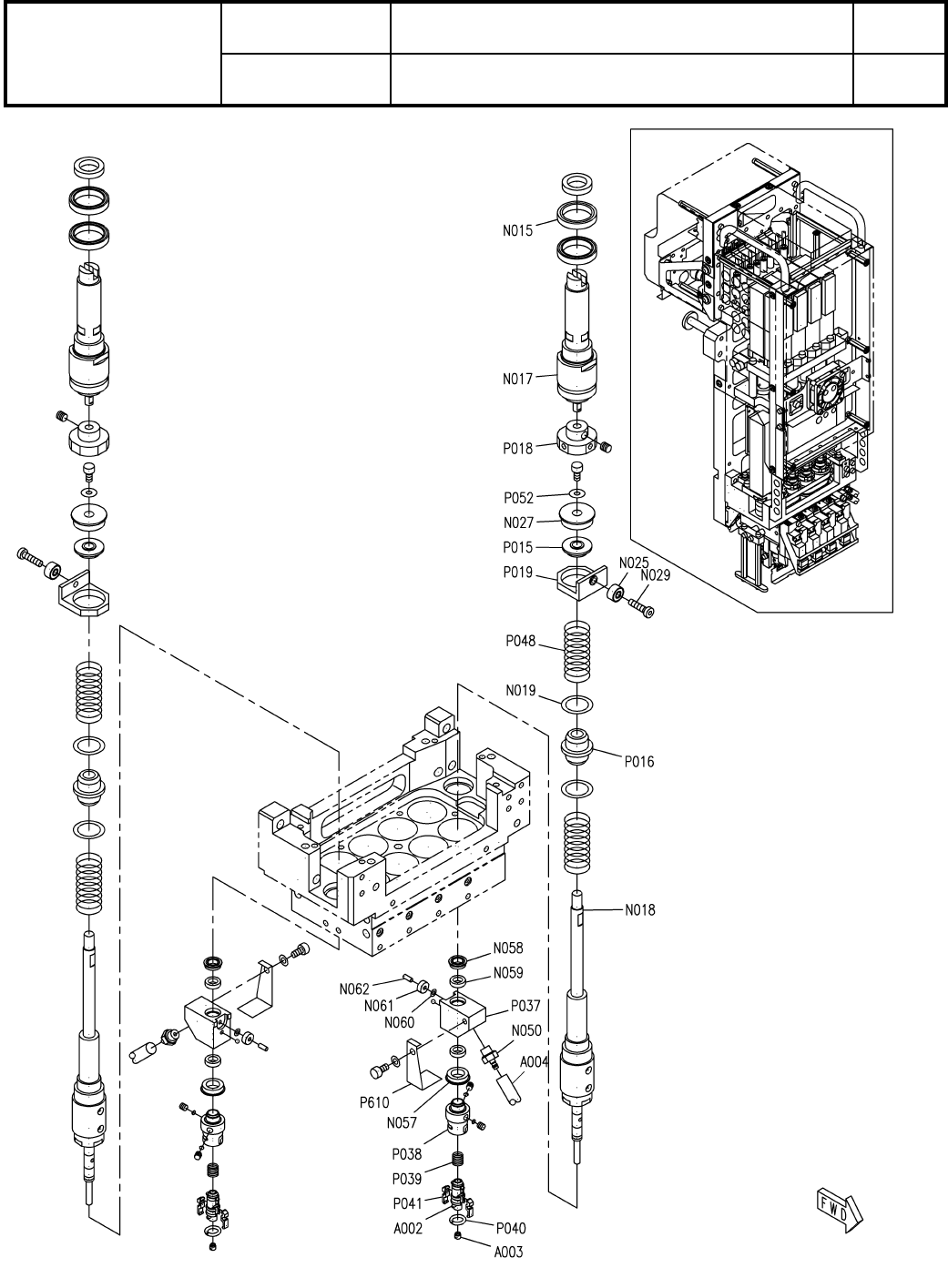 N015
N017
P018
P052
N027
P015
P019
N025
N029
P048
N019
P016
N018
N058
N059
N062
N061
N060
P037
N050
A004
P610
N057
P038
P039
P041
A002
P040
A003
FWD