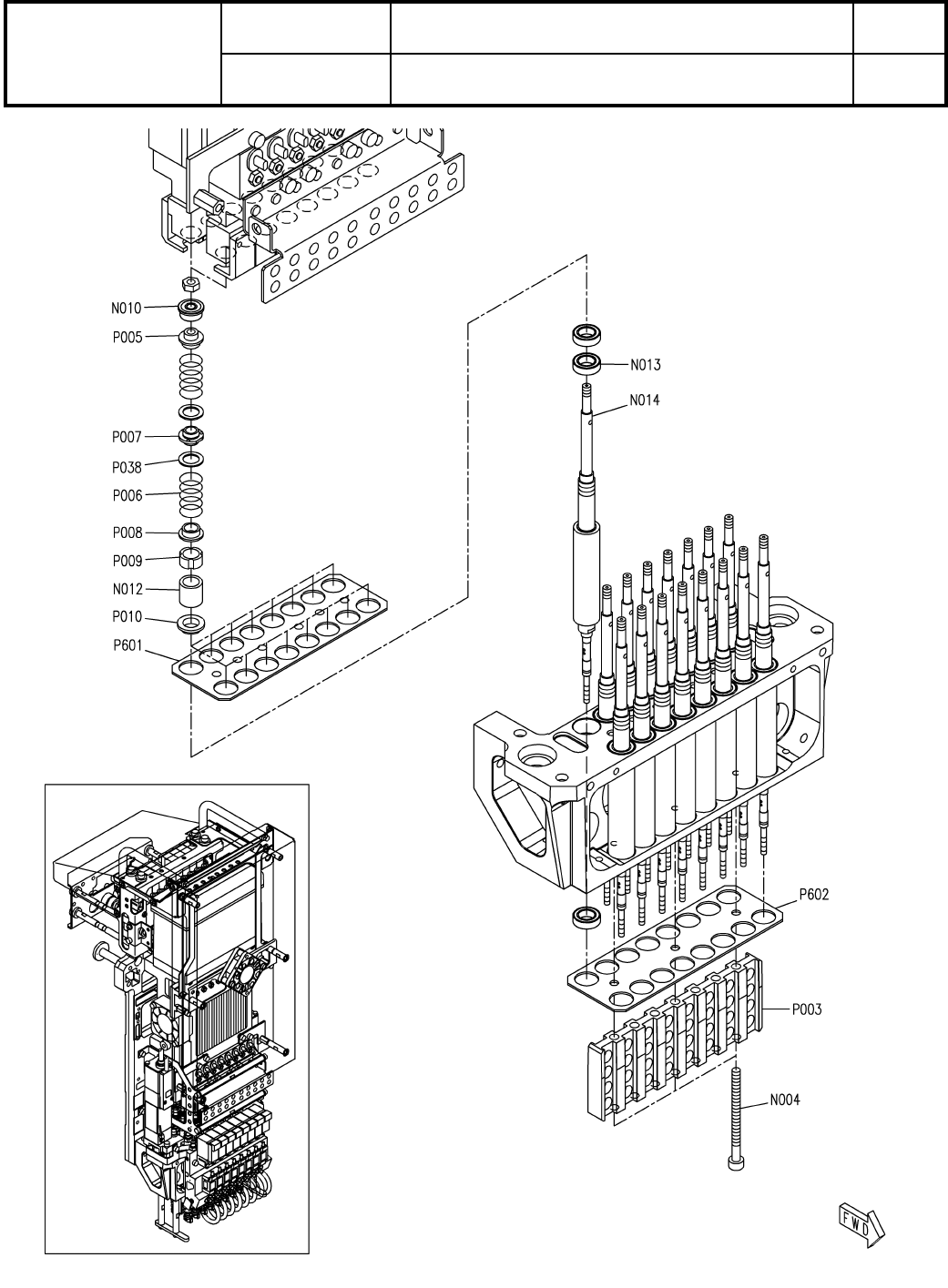 N010
P005
P007
P038
P006
P008
P009
N012
P010
P601
N013
N014
P602
P003
N004
FWD