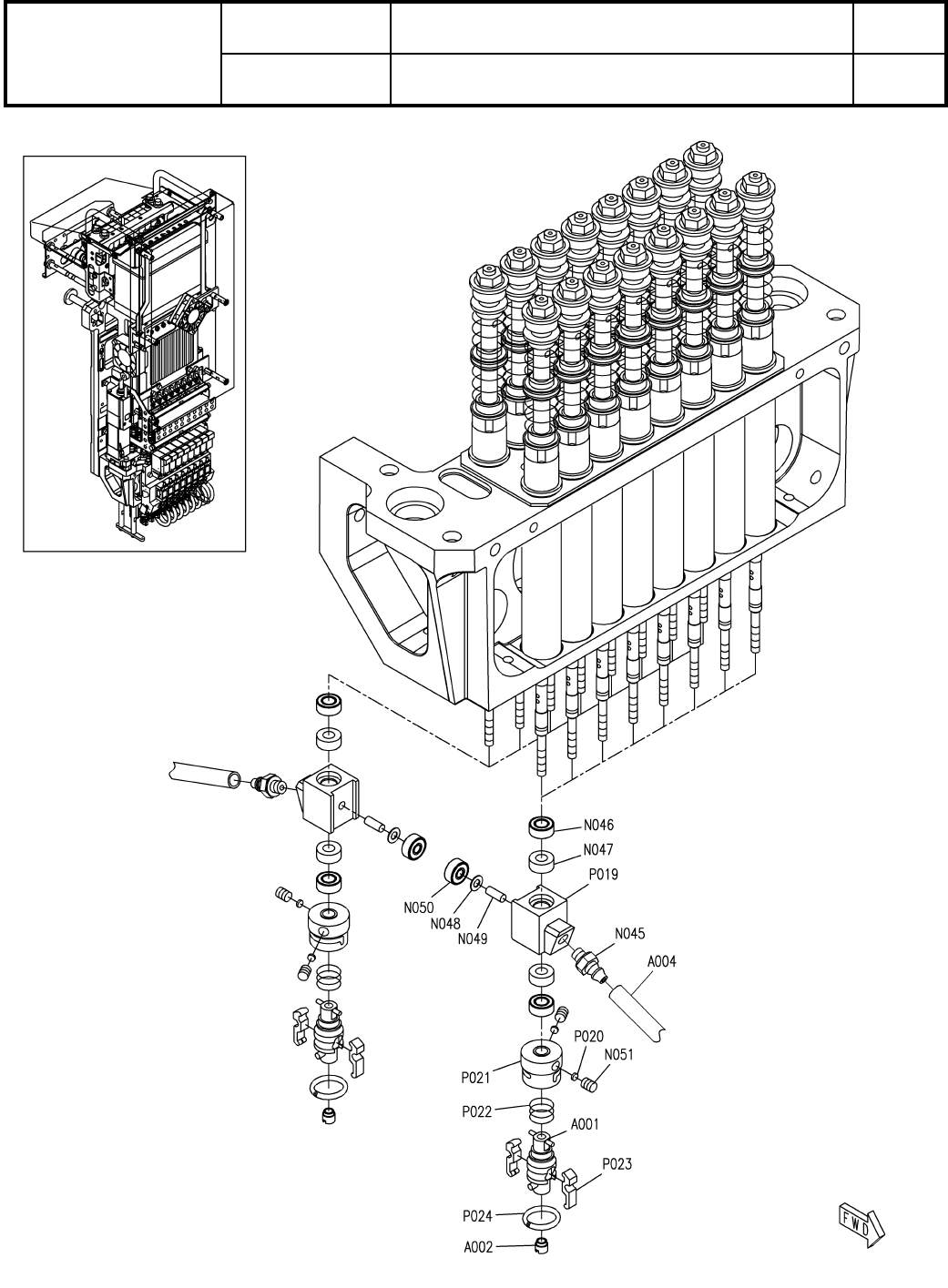 N046
N047
P019
N050
N048
N049
N045
A004
P020
N051
P021
P022
A001
P023
P024
A002
FWD