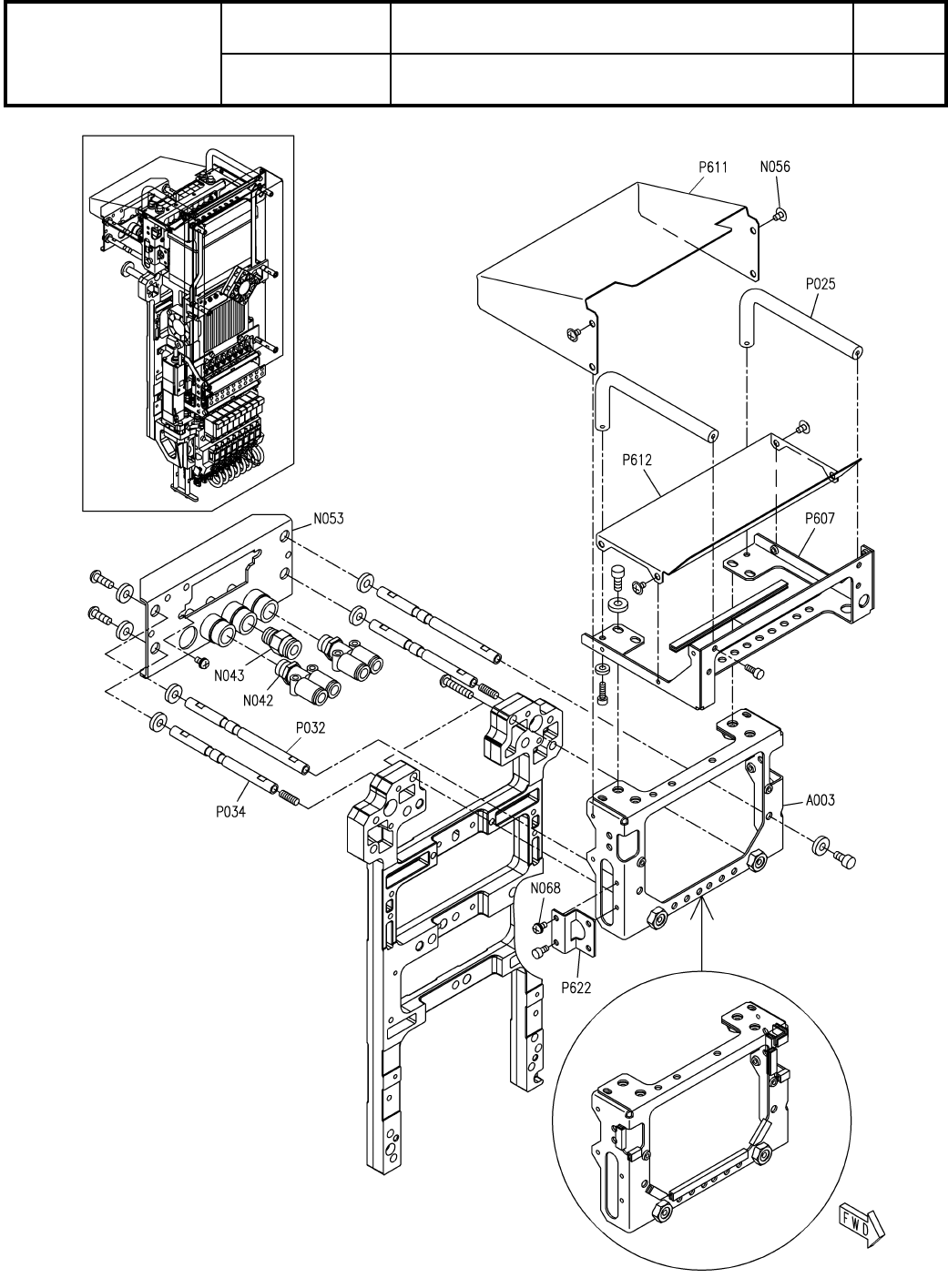 P611
N056
P025
P612
P607
N053
N043
N042
P032
P034
A003
N068
P622
FWD