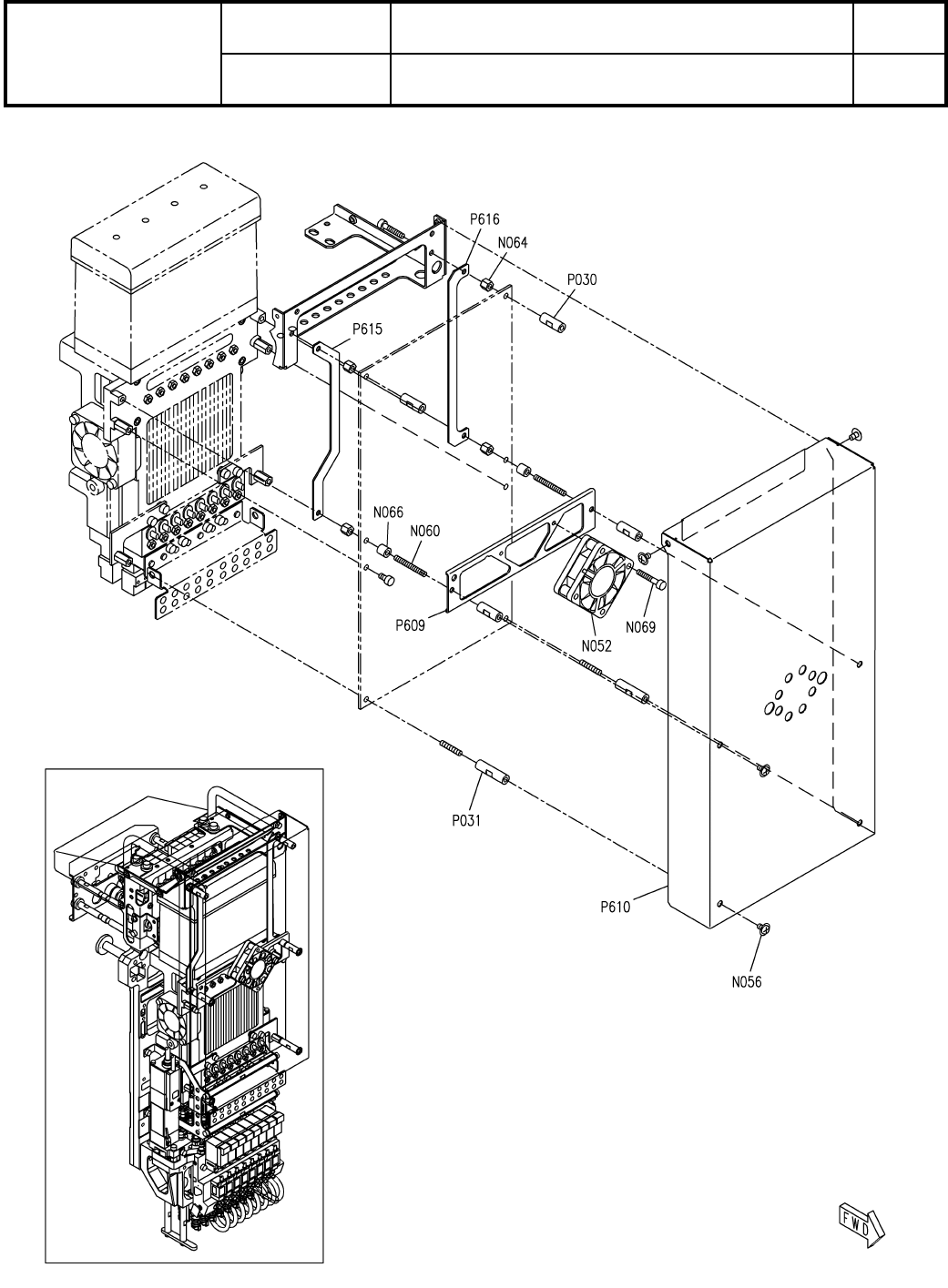 P616
N064
P030
P615
N066
N060
P609
N052
N069
P031
P610
N056
FWD