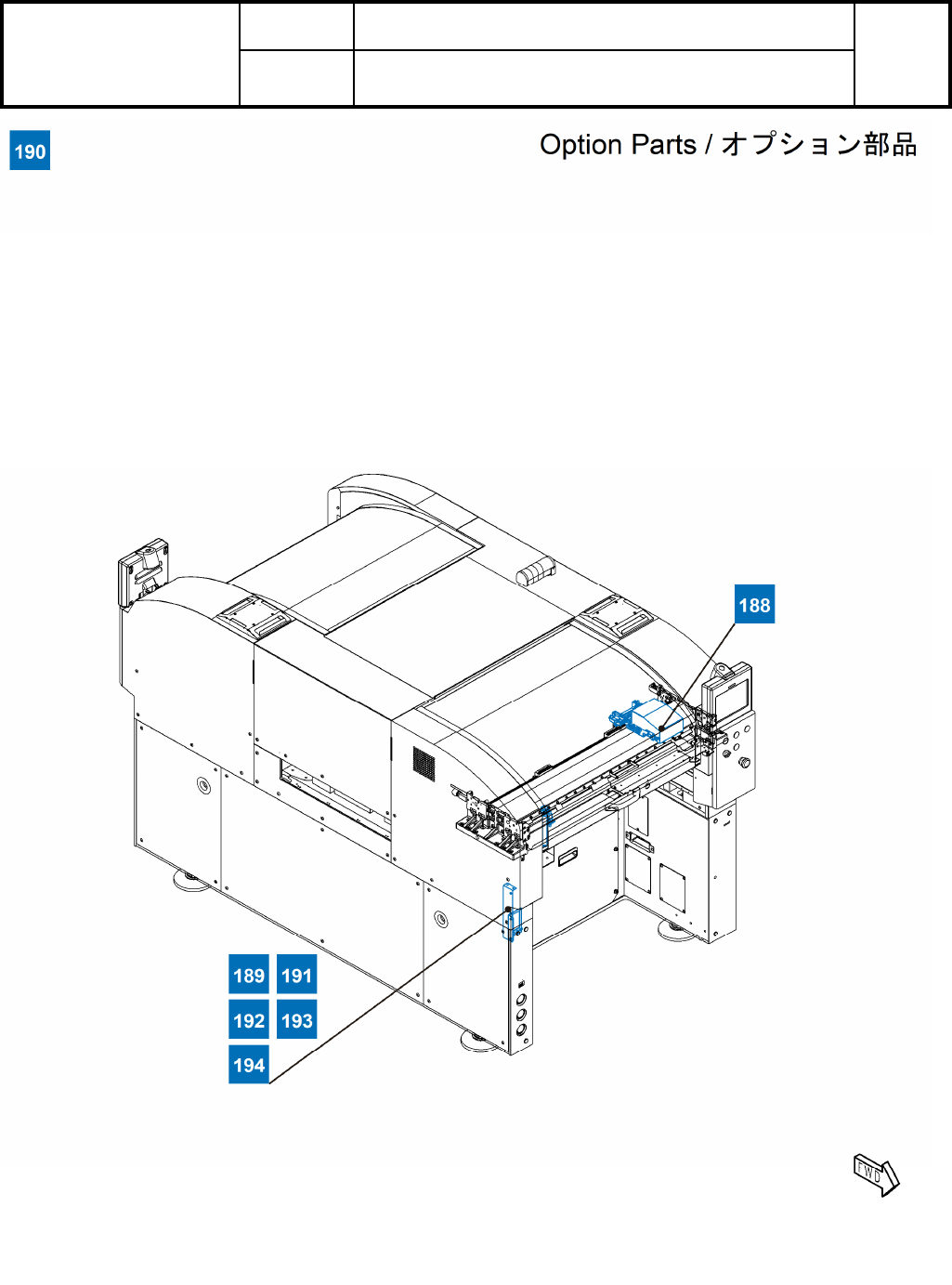 190

Option Parts / オプション部品

188

189 191

192 193

194

FWD