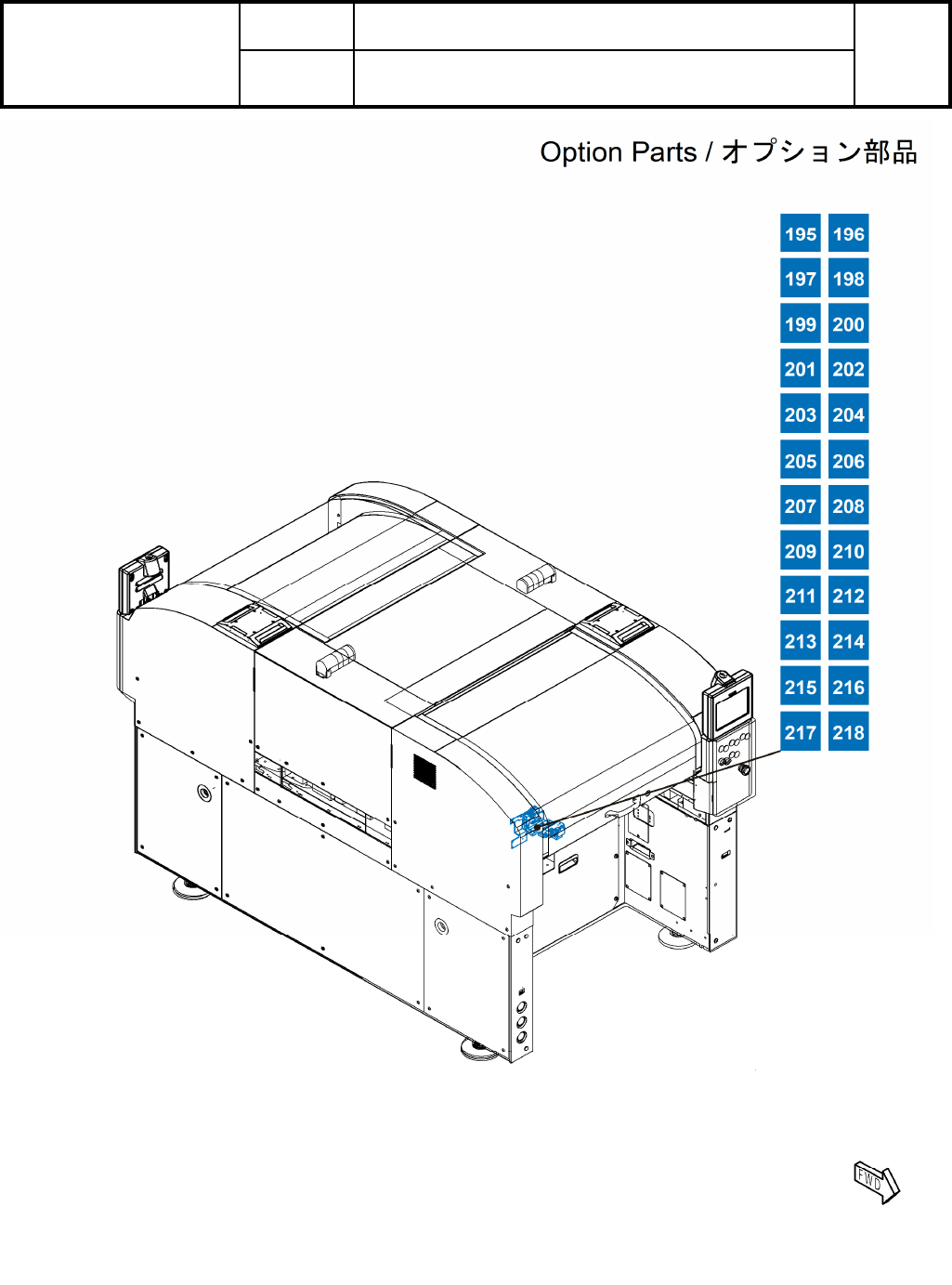 Option Parts / オプション部品

195 196
197 198
199 200
201 202
203 204
205 206
207 208
209 210
211 212
213 214
215 216
217 218

FWD