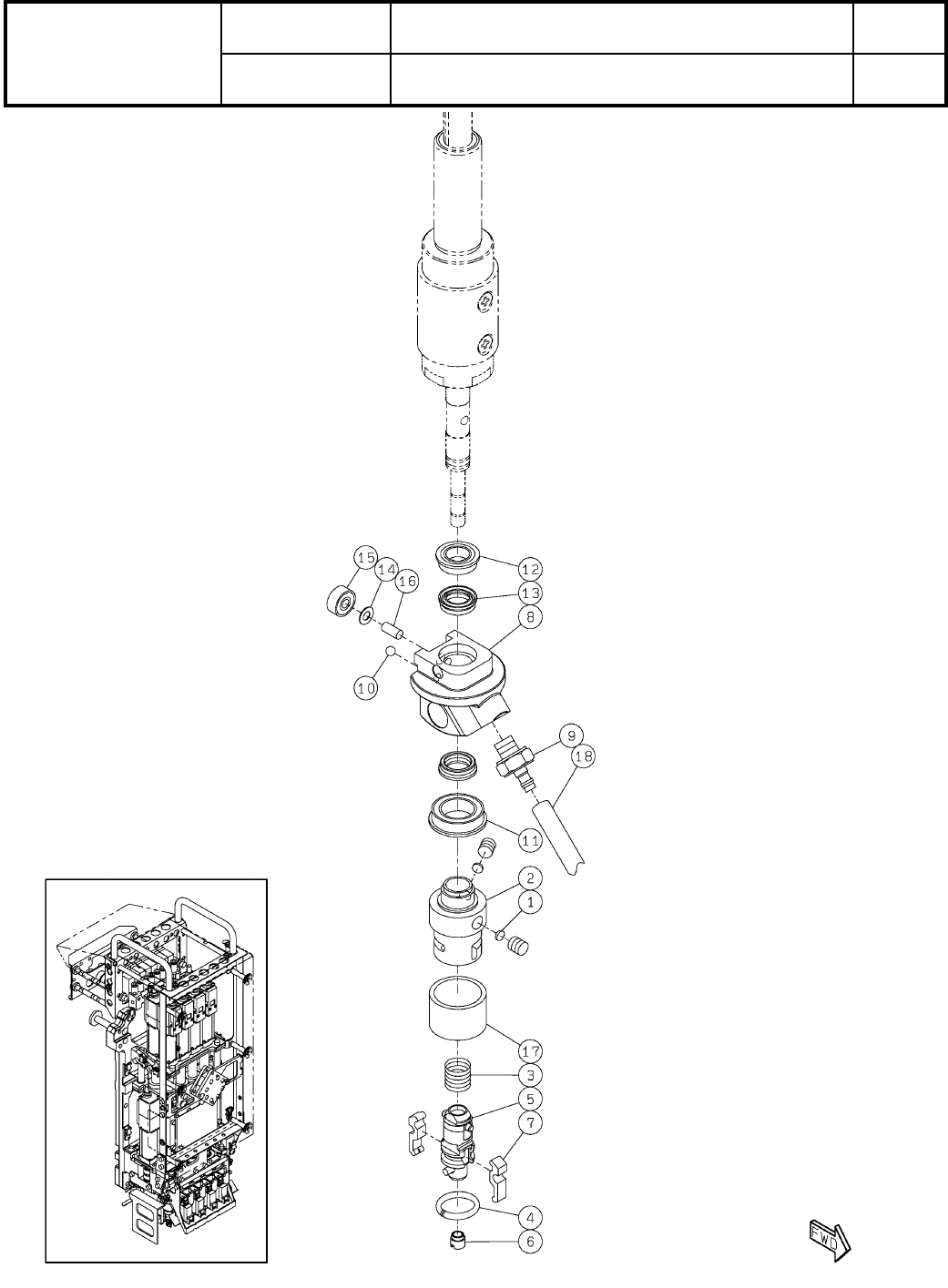 15
14
16
12
13
8
10
9
18
11
2
1
17
3
5
7
4
6
FWD