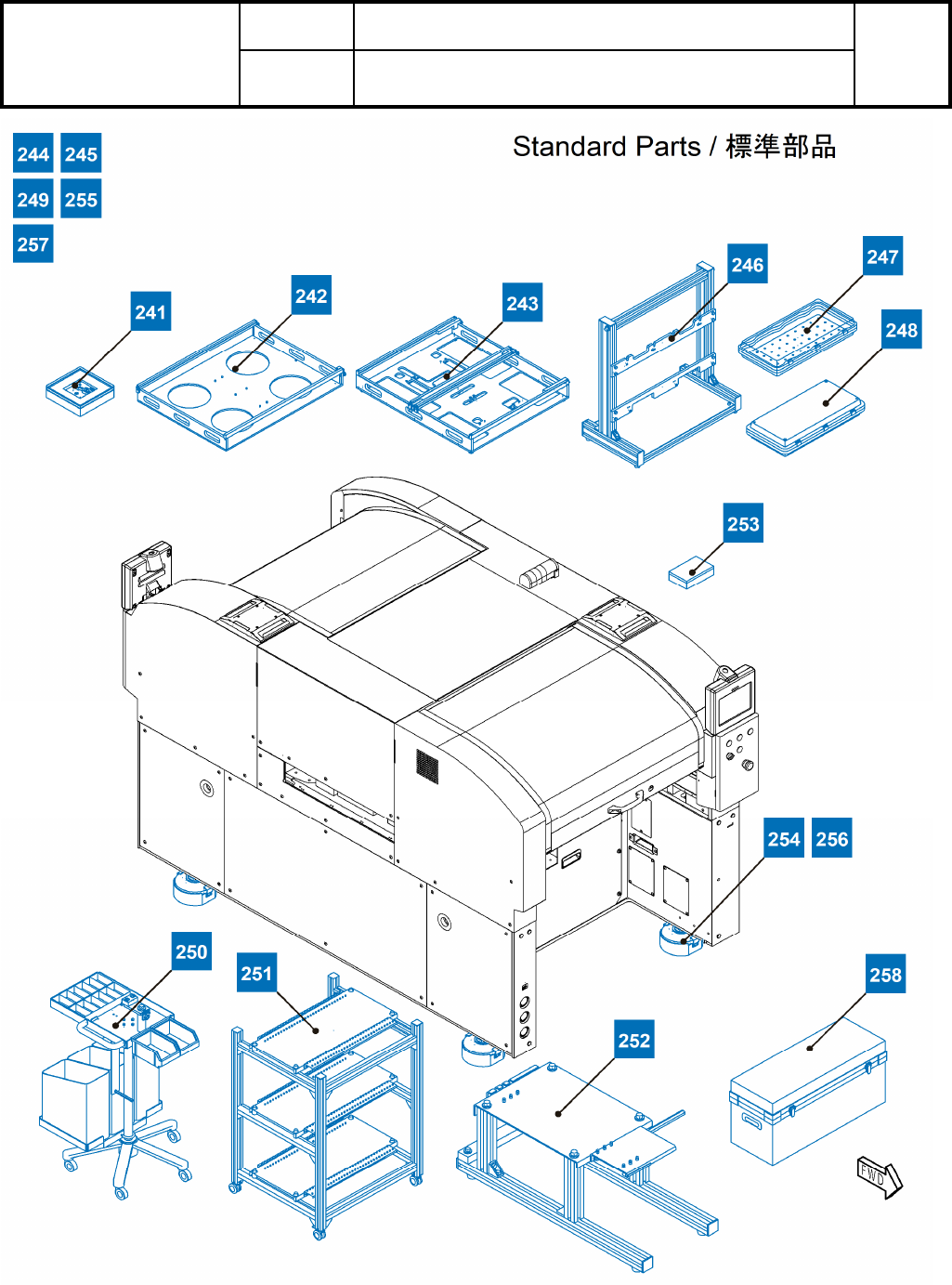 Standard Parts / 標準部品

244 245
249 255
257

241
242
243
246
247
248
253
254 256
250
251
252
258

FWD