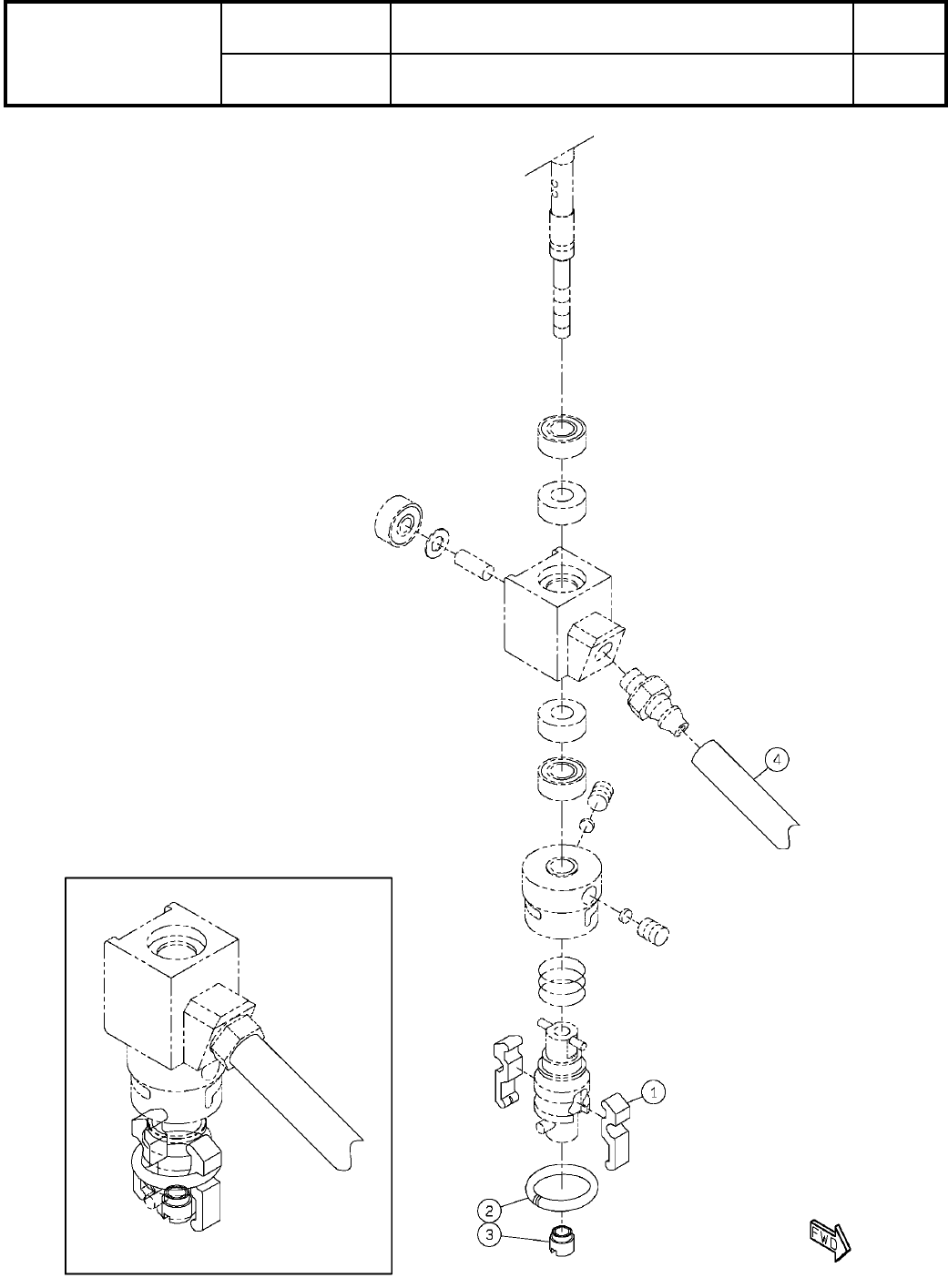 4

1

2

3

FWD