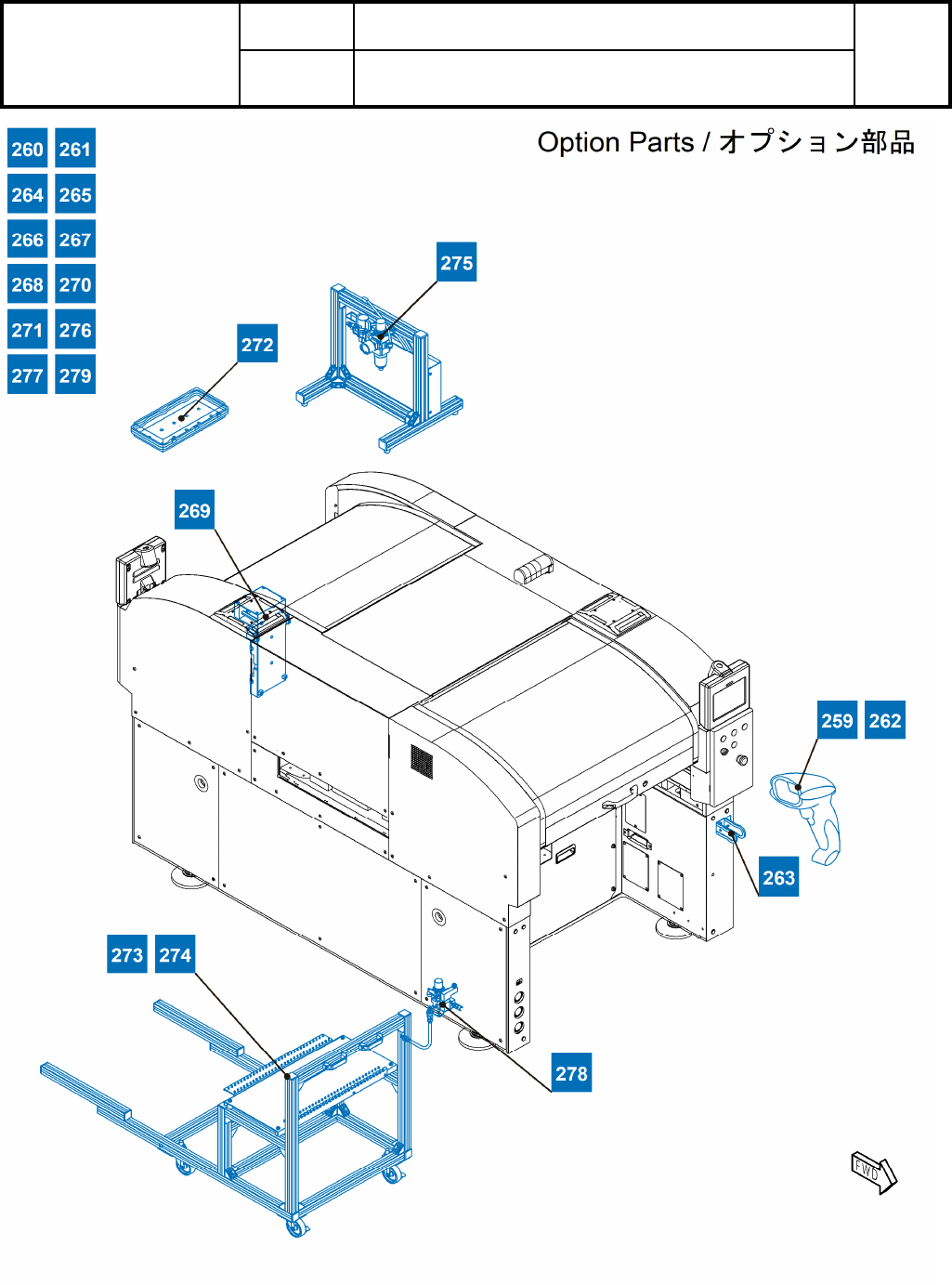 Option Parts / オプション部品

260 261
264 265
266 267
268 270
271 276
277 279

275
272
269
259 262
263
273 274
278
FWD