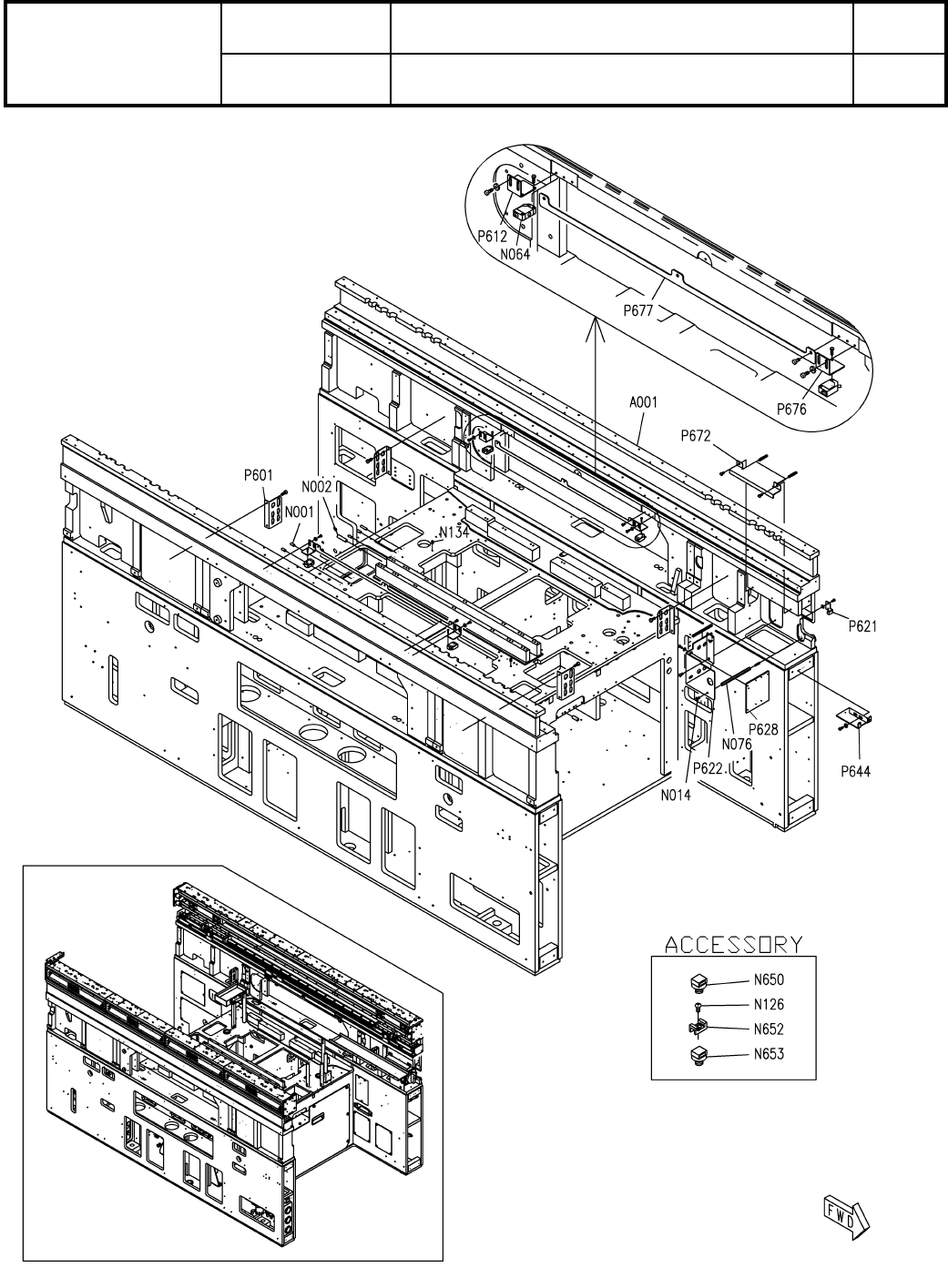 P612
N064
P677
P676
A001
P672
P601
N002
N001
N134
P621
P628
N076
P622
N014
P644
ACCESSORY
N650
N126
N652
N653
FWD