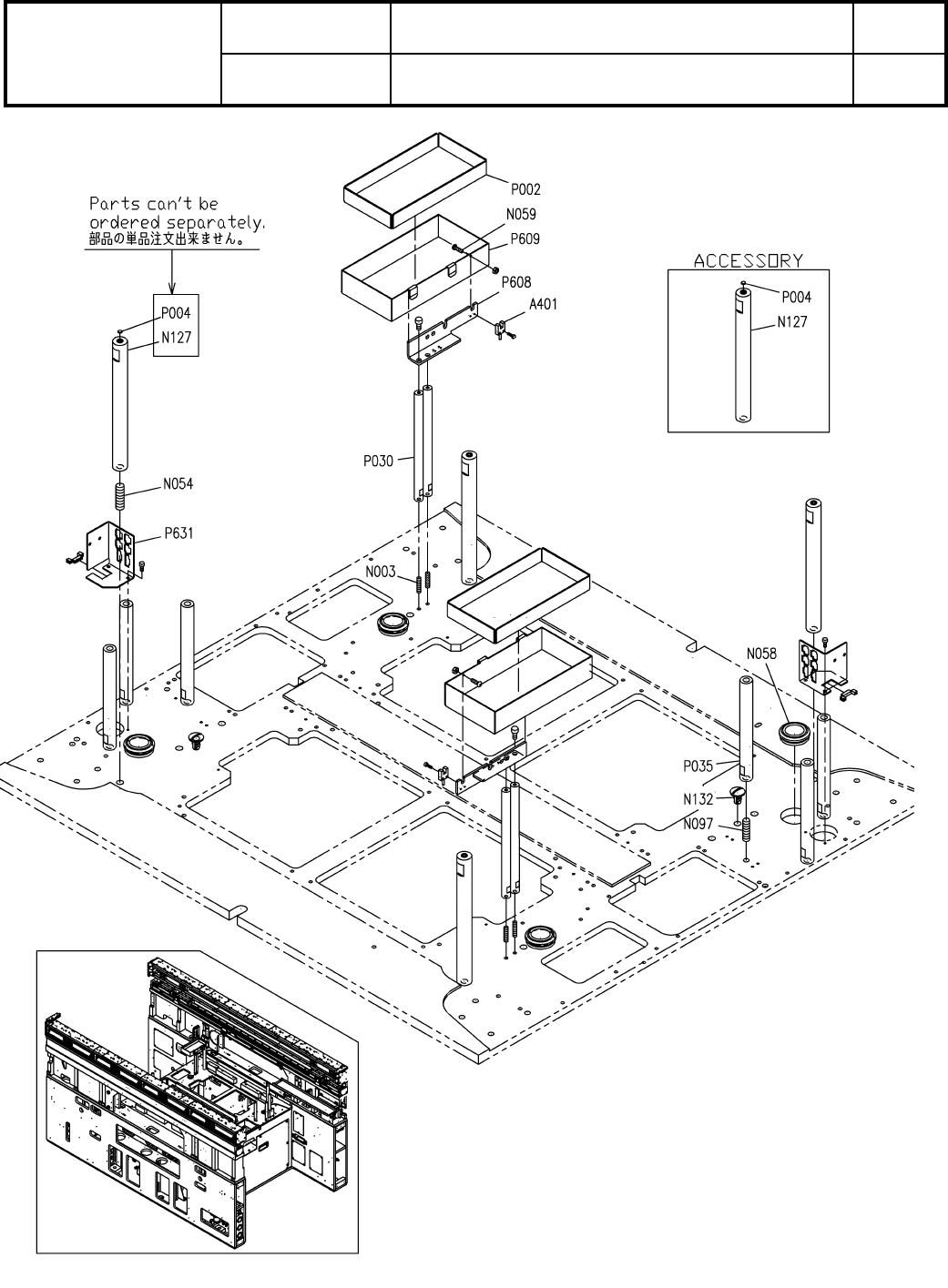 Parts can't be ordered separately.
部品の単品注文出来ません。

P004
N127

N054
P631

P002
N059
P609
P608
A401

P030
N003

ACCESSORY
P004
N127

N058
P035
N132
N097