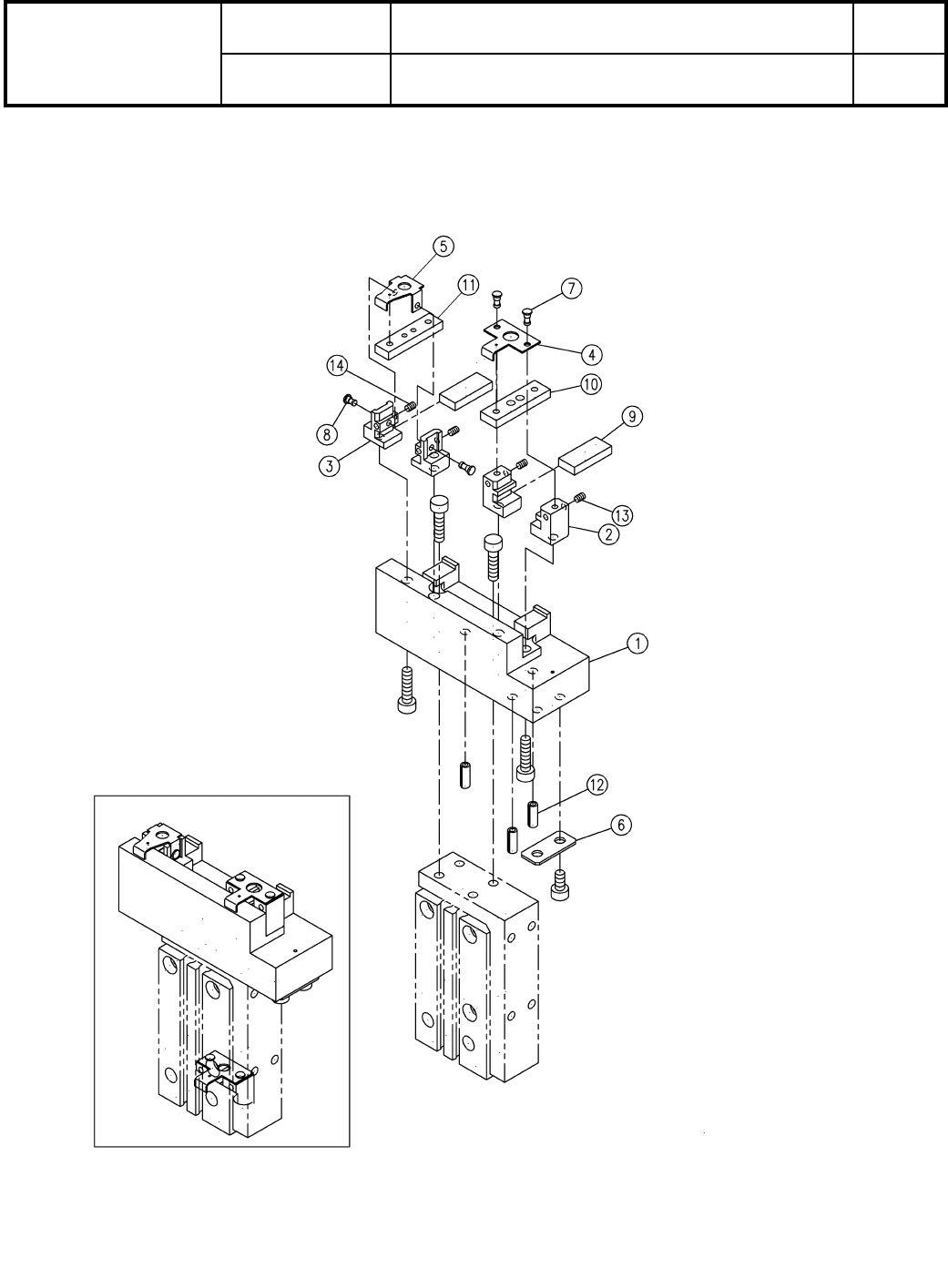 5
11
7
4
14
10
8
9
3
13
2
1
12
6