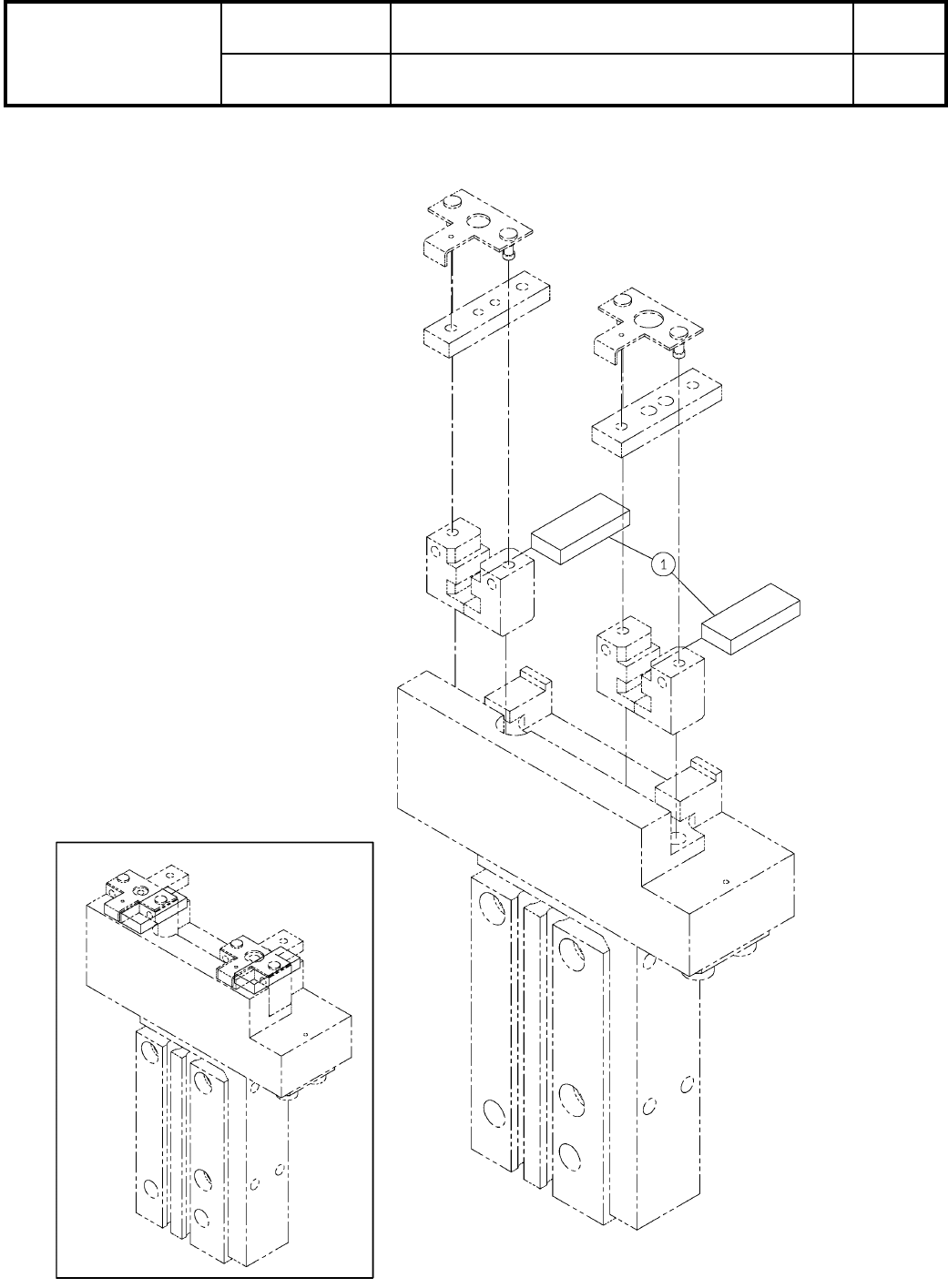 1