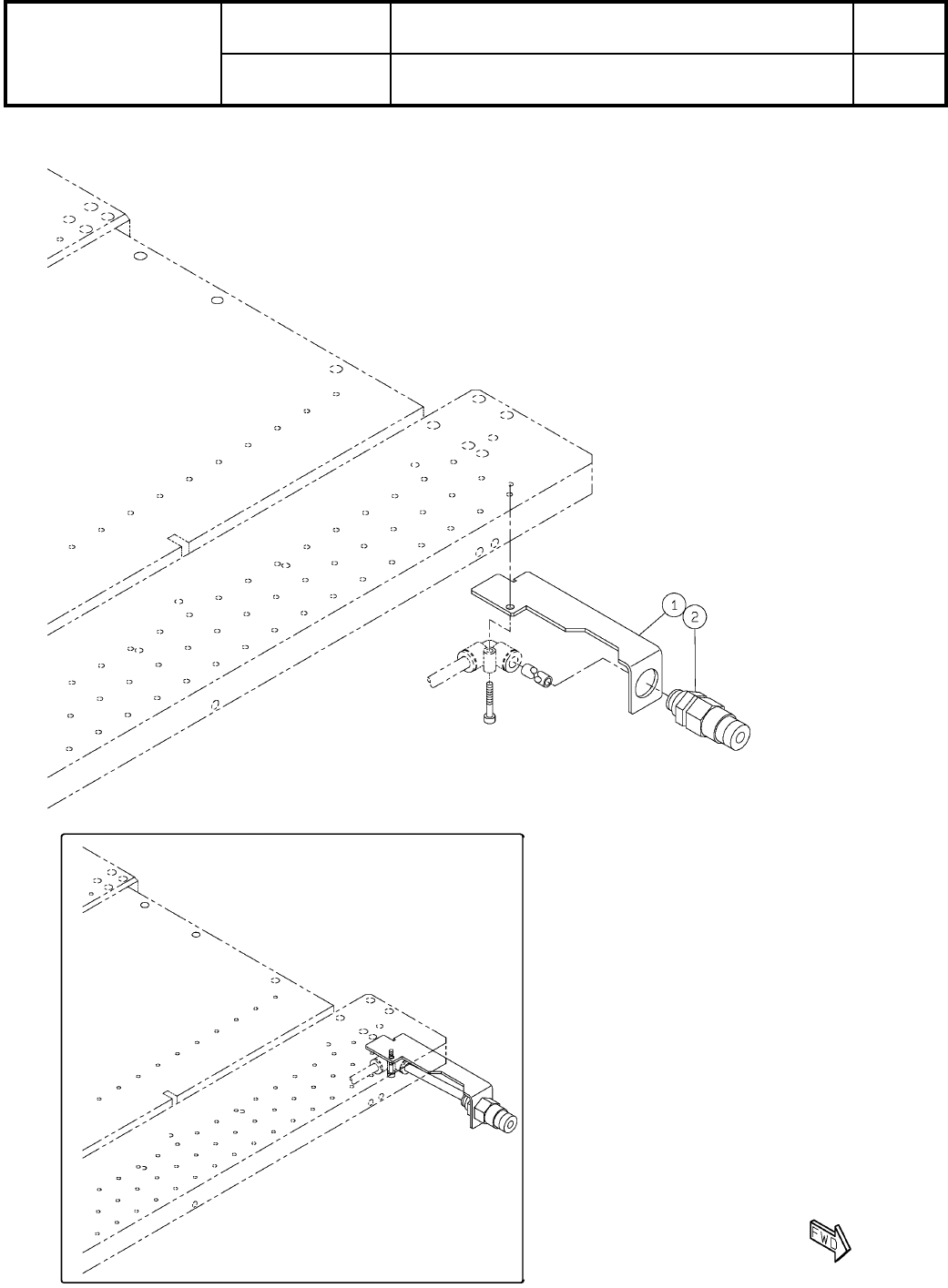 1
2
FWD