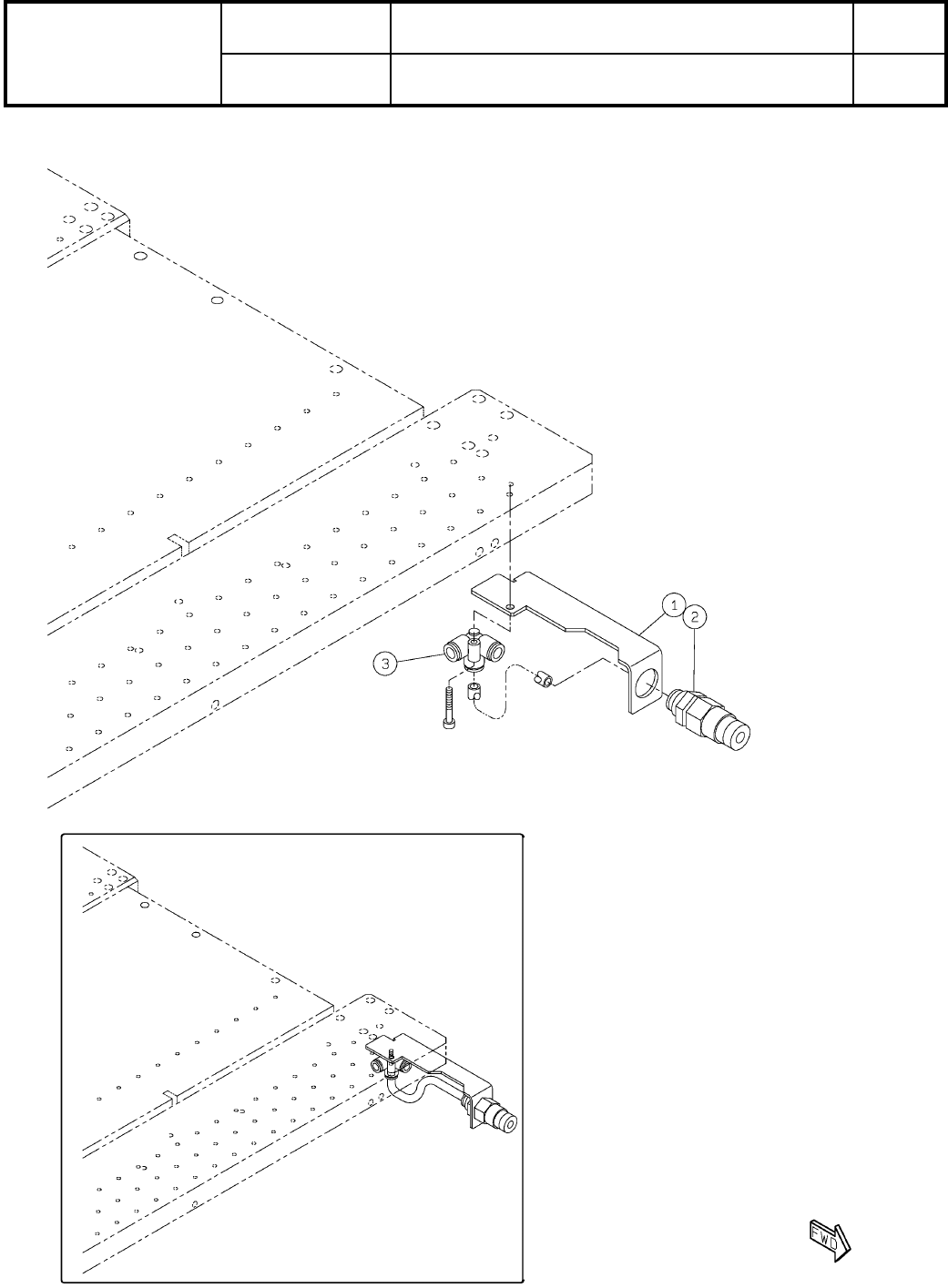 1
2
3
FWD