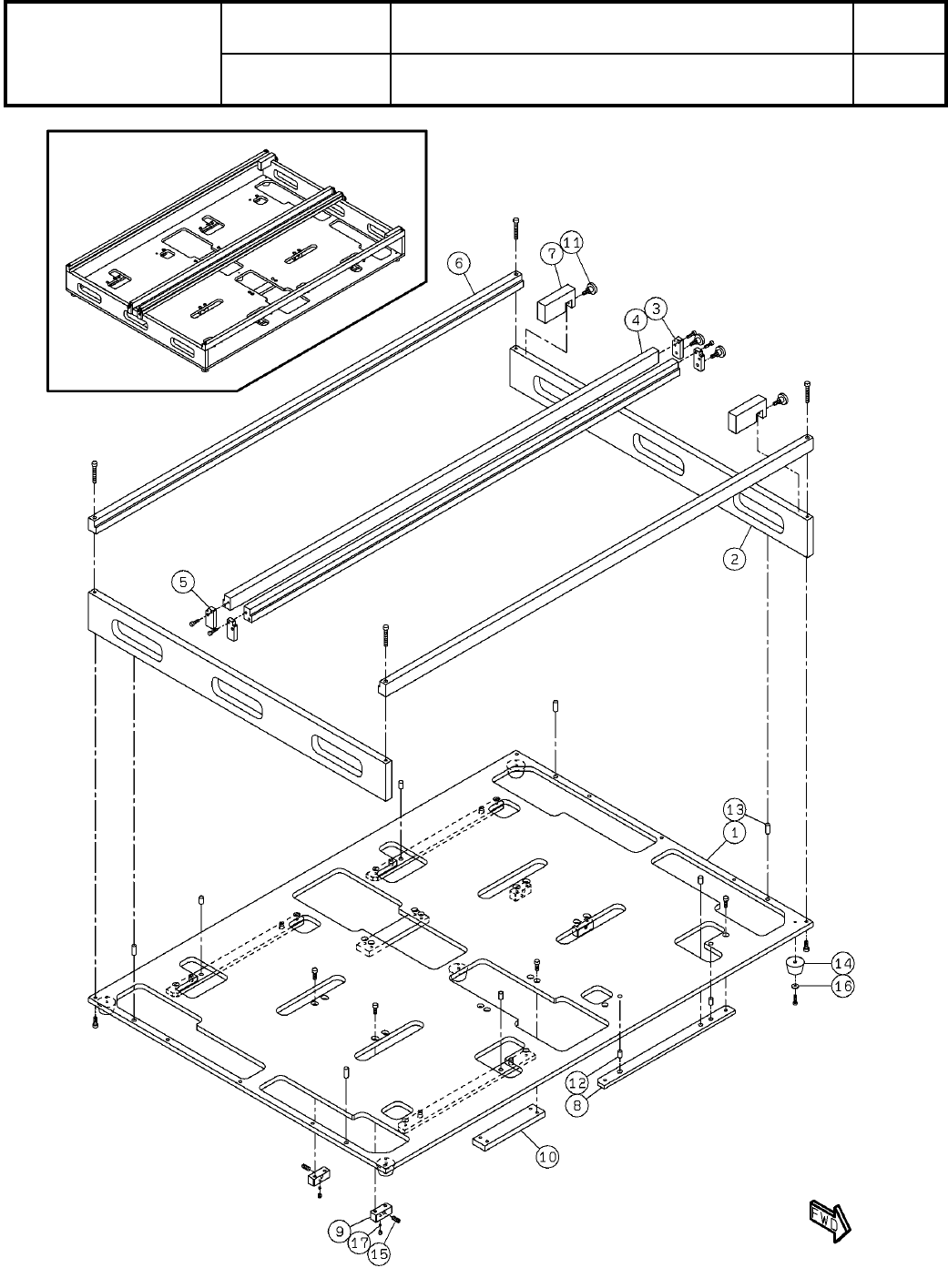 6
7
11
4
3
2
5
13
1
14
16
12
8
10
9
17
15
FWD