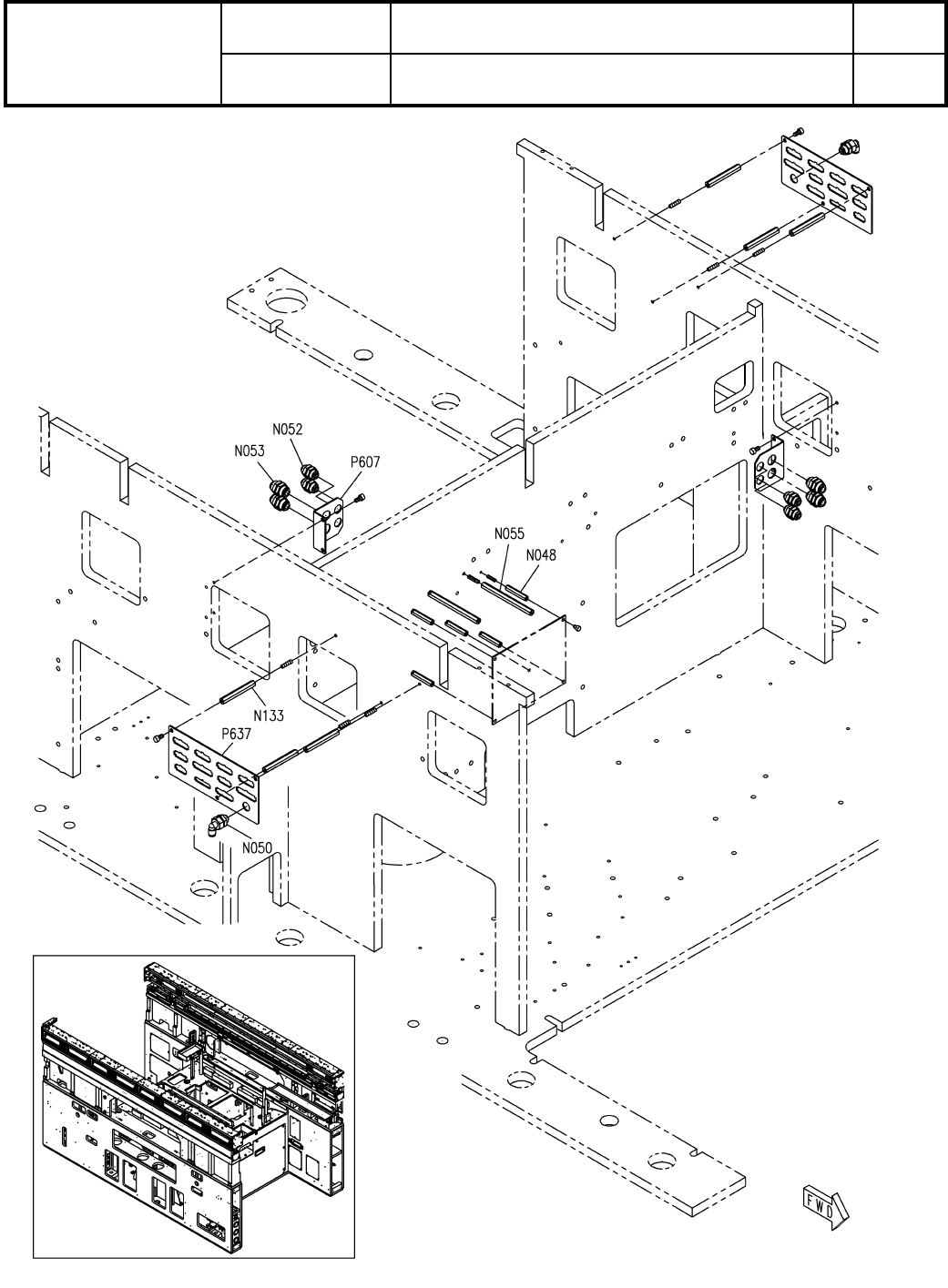 N052
N053
P607
N055
N048
N133
P637
N050
FWD