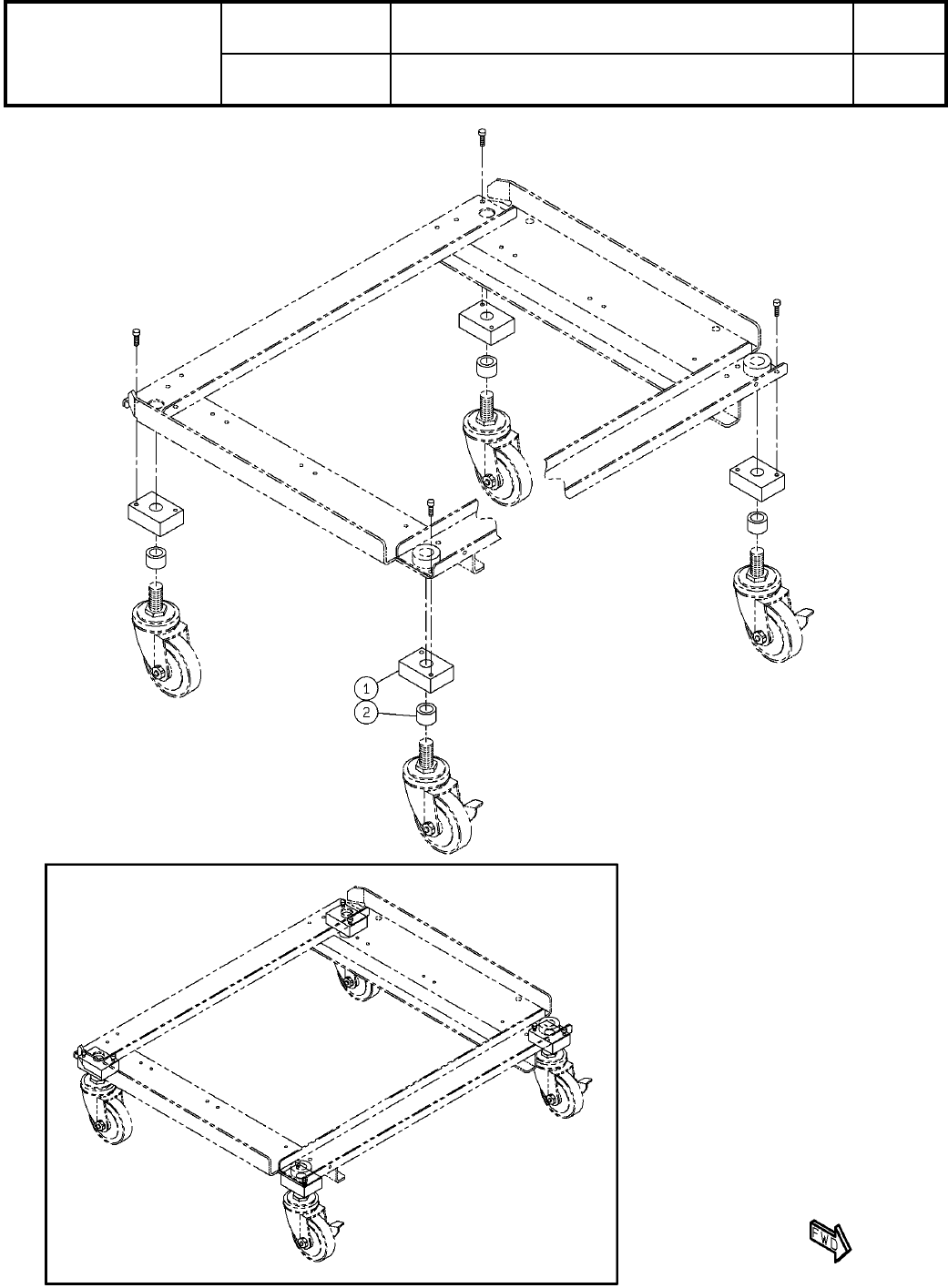 1
2
FWD