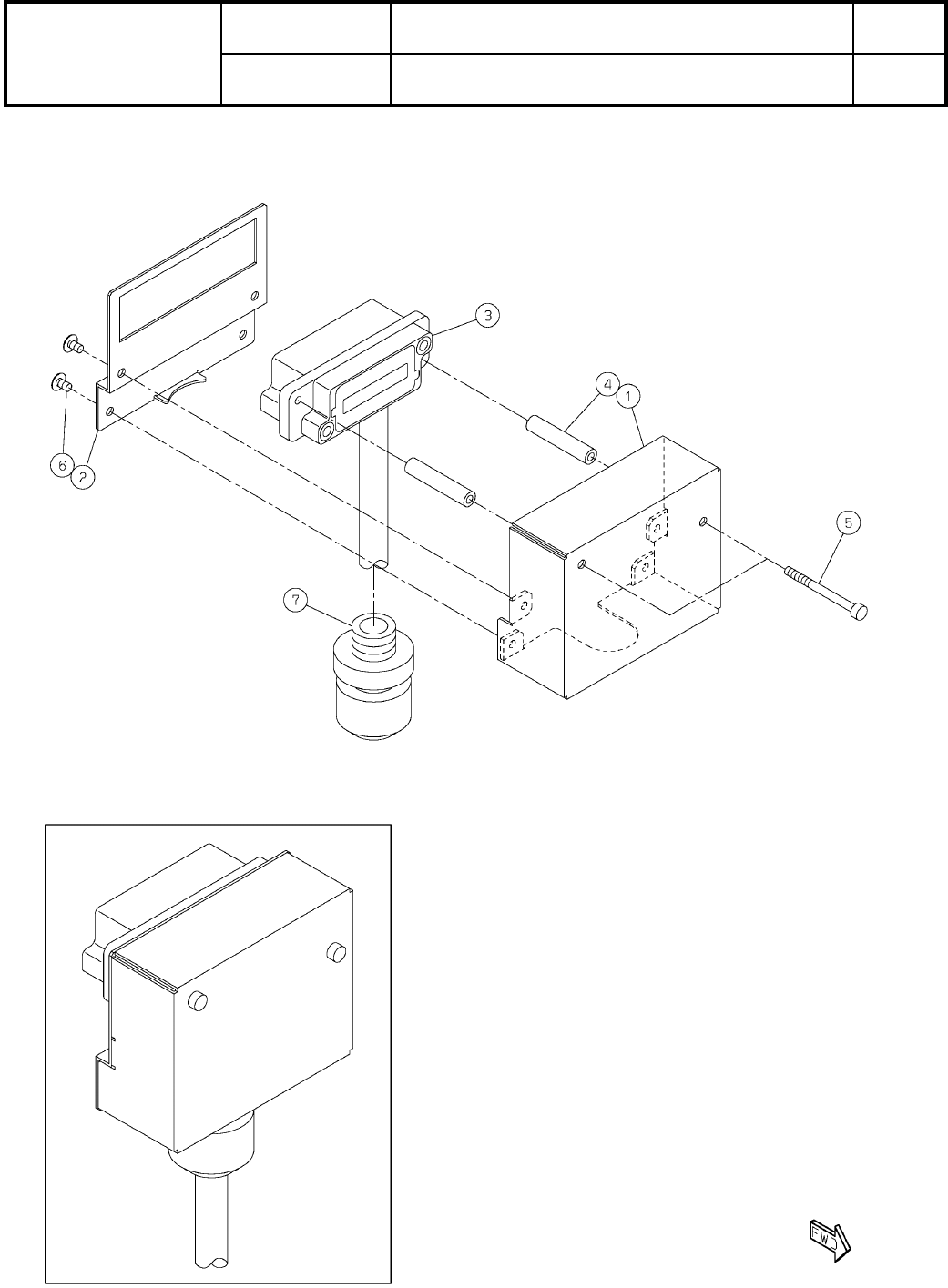 3

4

1

6

2

5

7

FWD