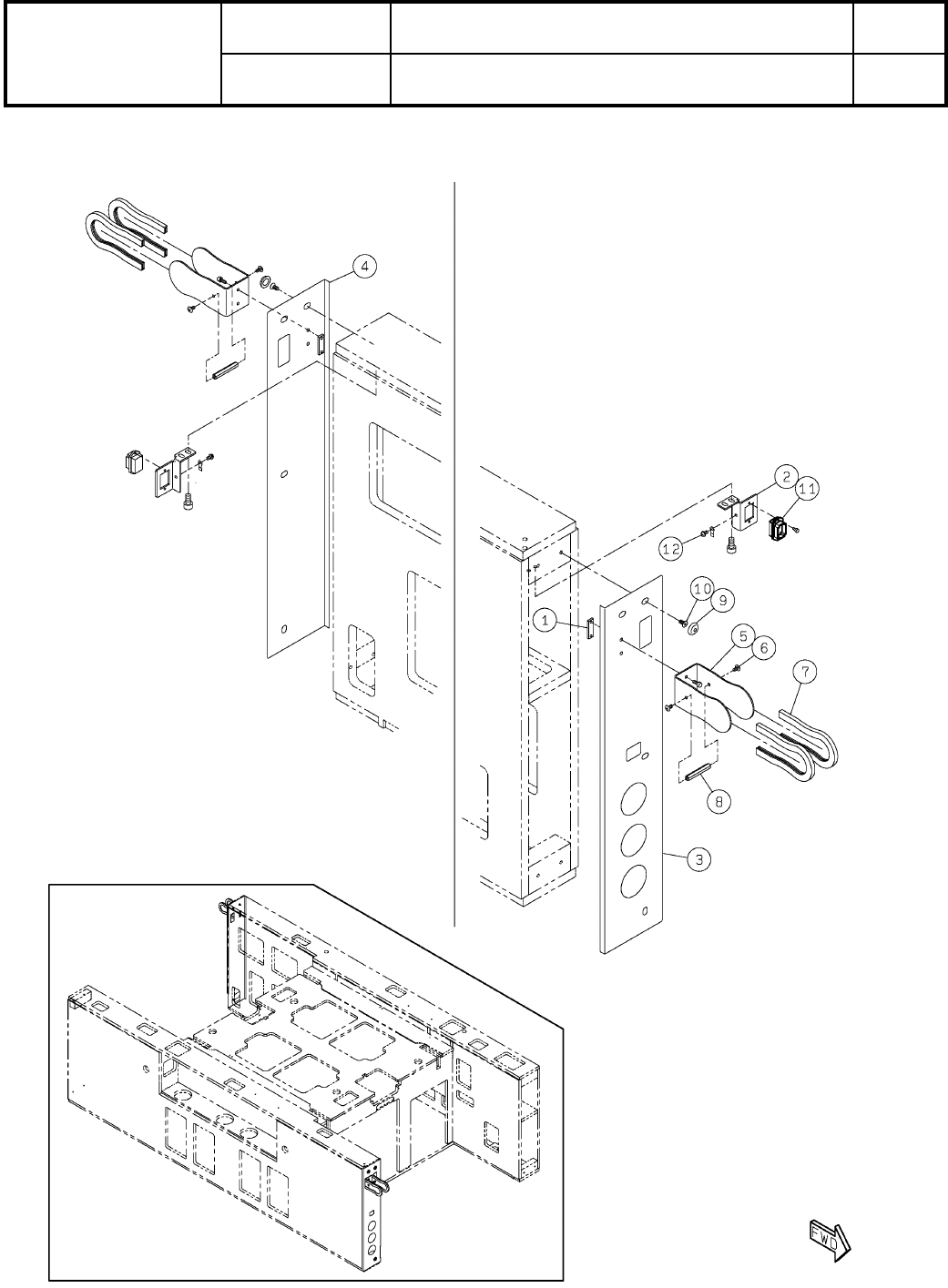 4

2
11
12
10
9
1
5
6
7
8
3

FWD