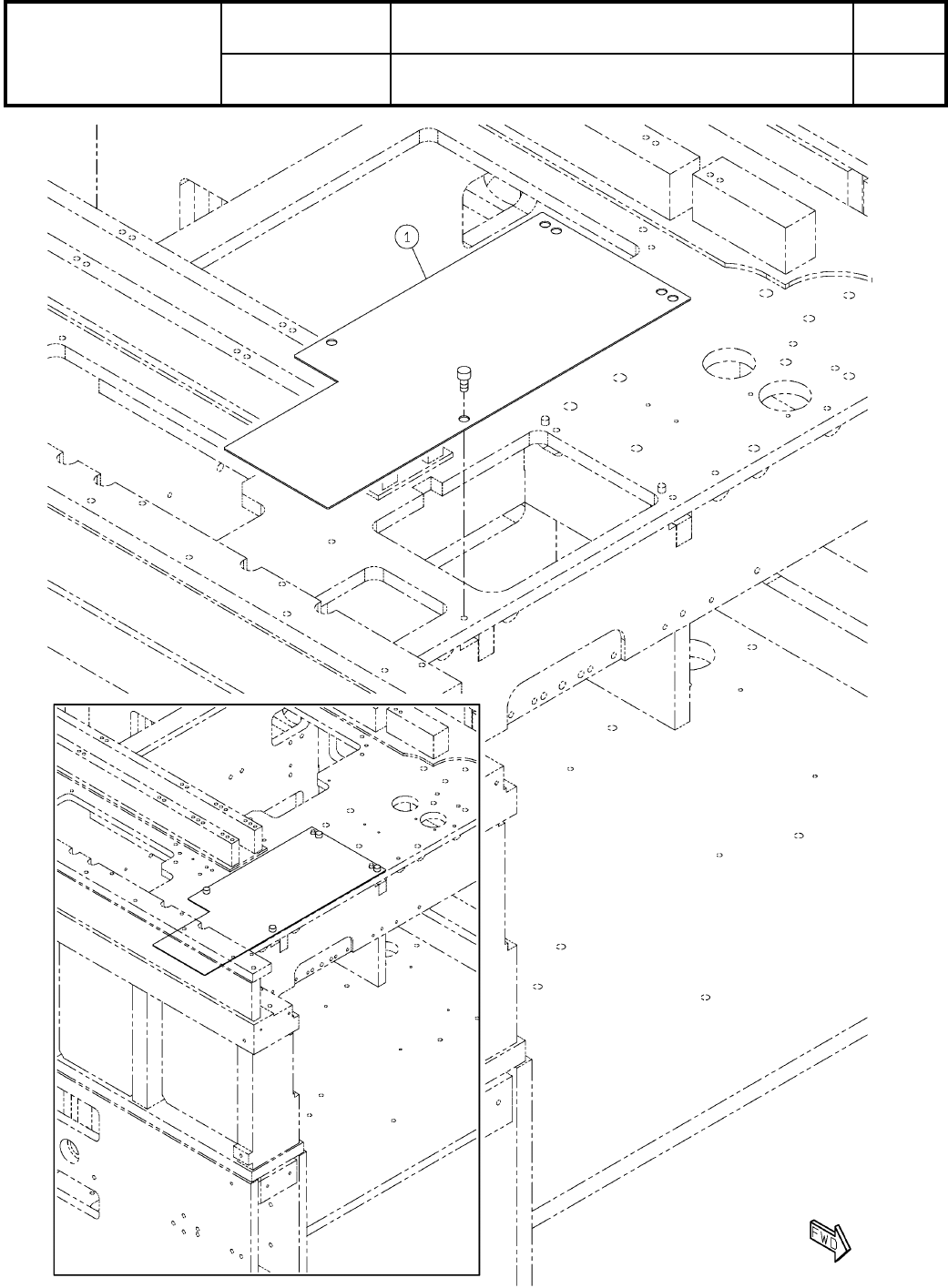 1

FWD