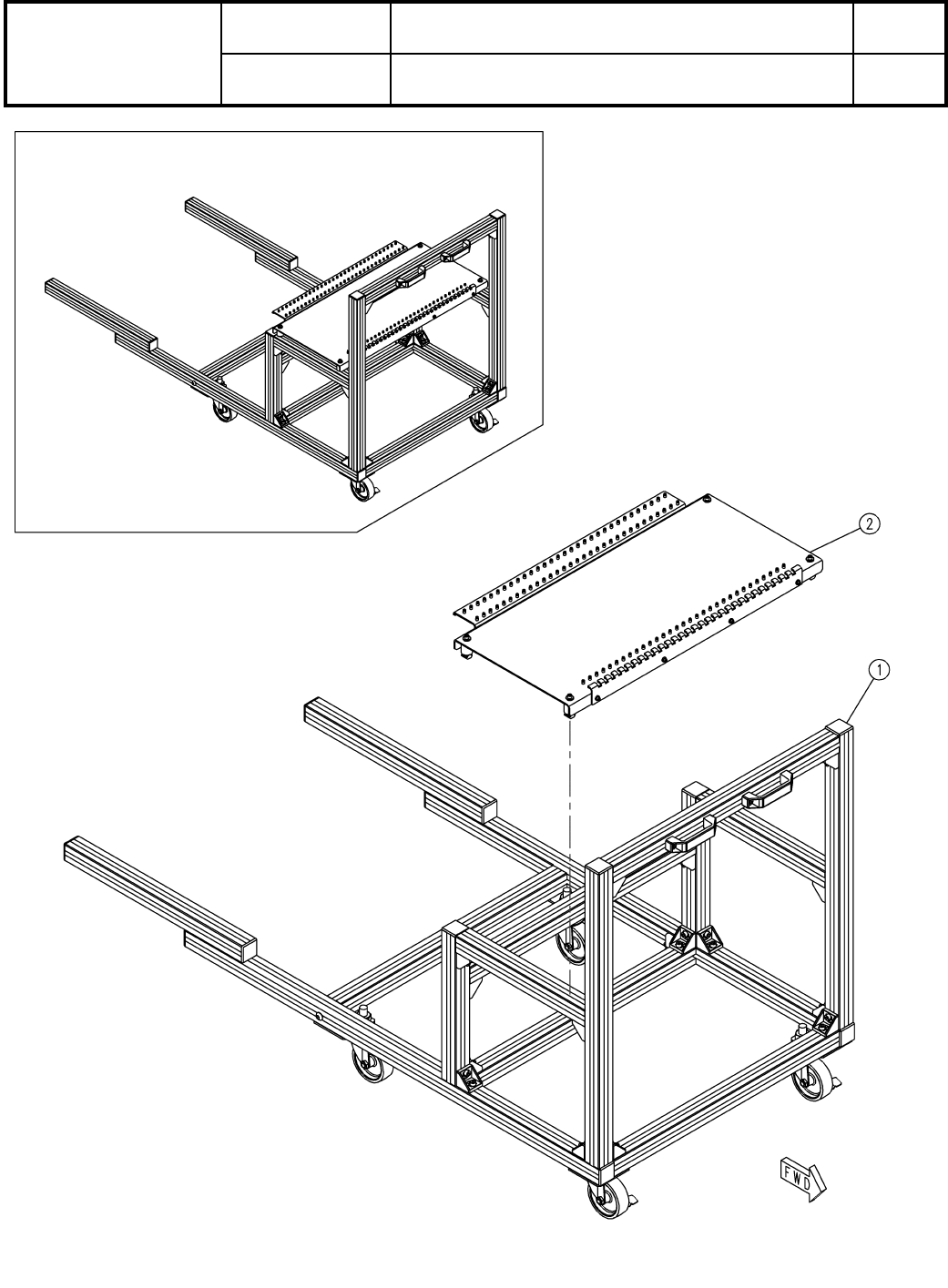 ②

①

FWD