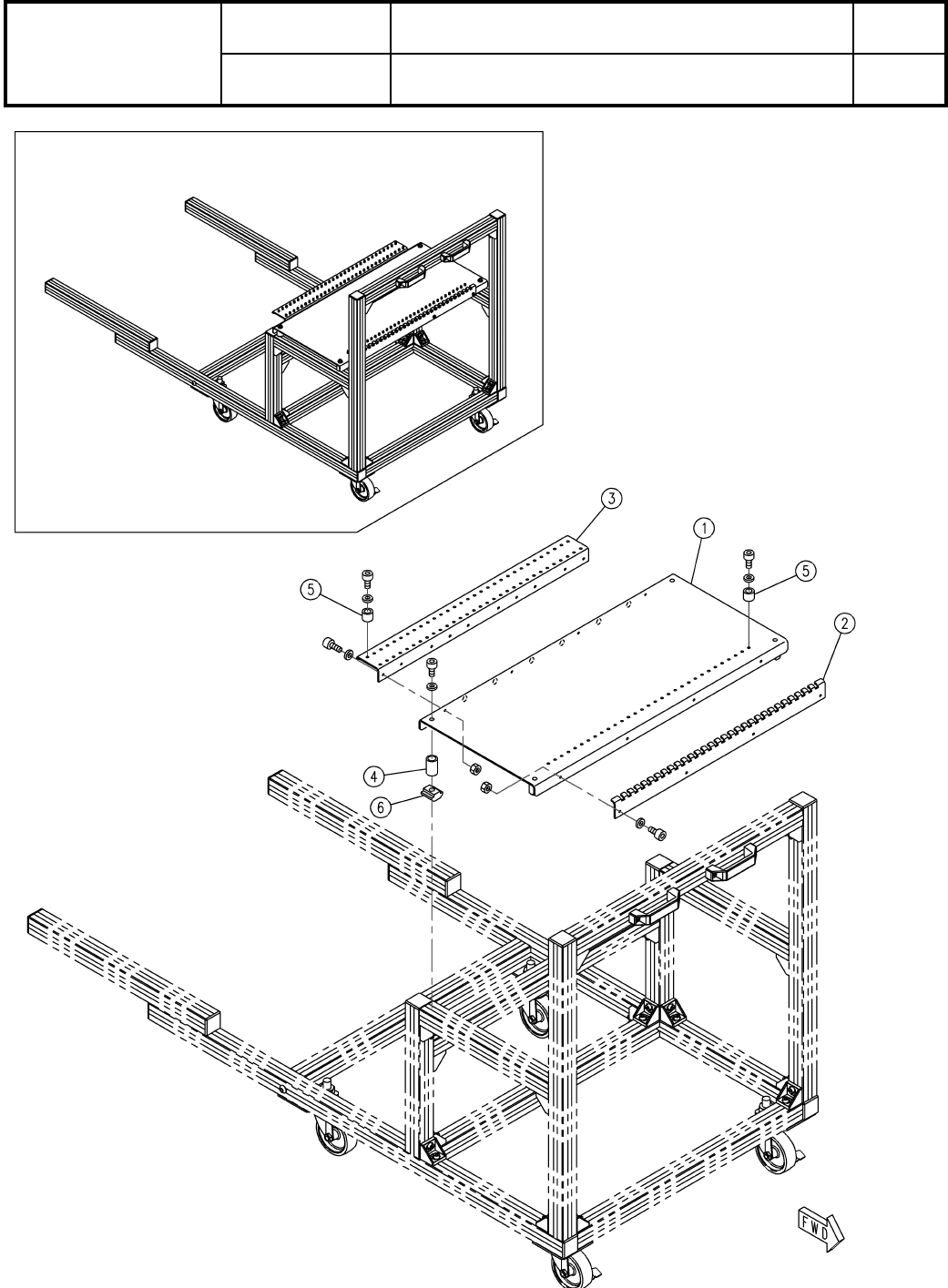 3
1
5
5
2
4
6
FWD