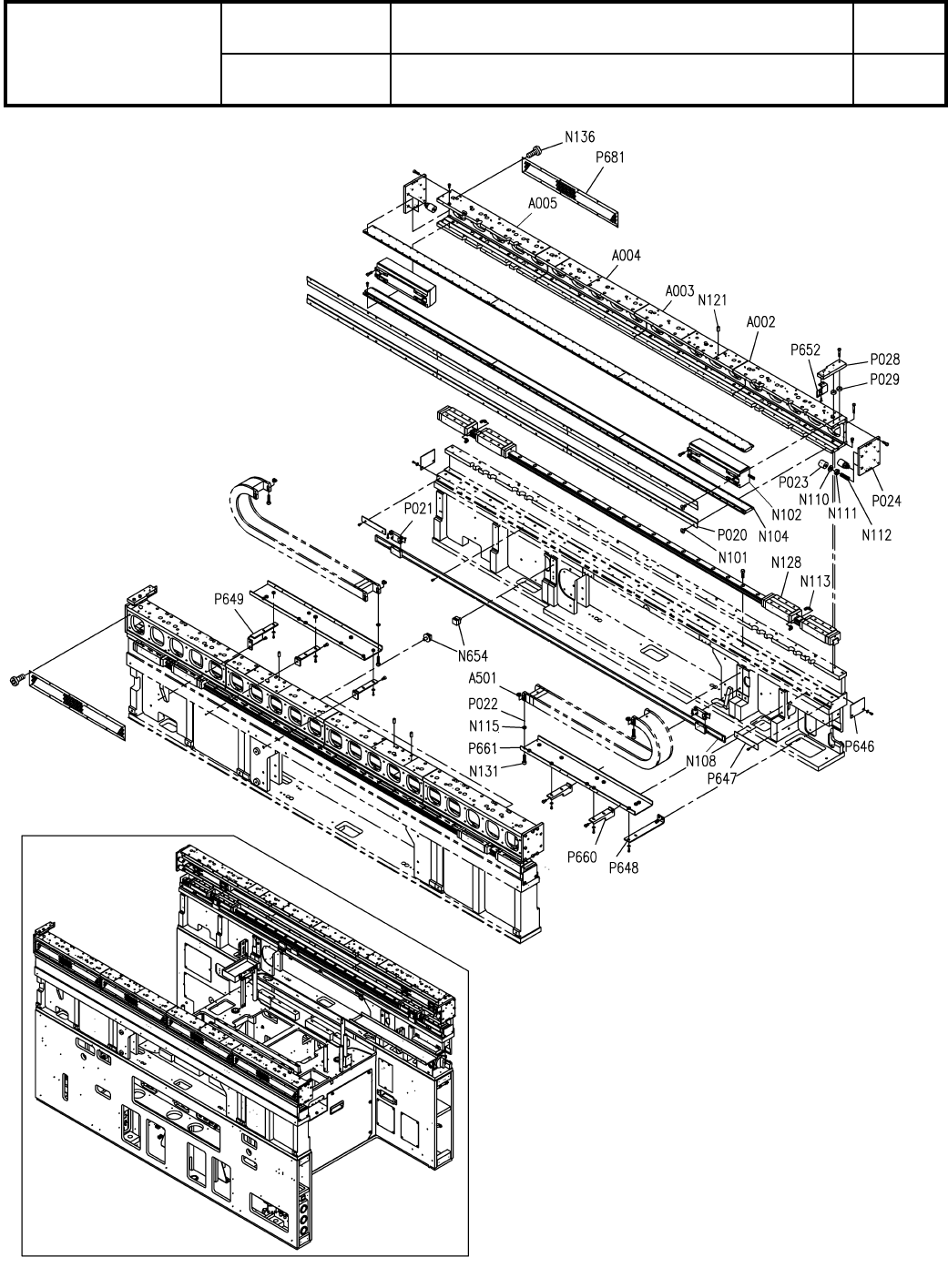 N136
P681
A005
A004
A003
N121
A002
P652
P028
P029
P023
N110
N111
P024
N112
N102
N104
P020
N101
P021
N128
N113
P649
N654
A501
P022
N115
P661
N131
N108
P647
P646
P660
P648