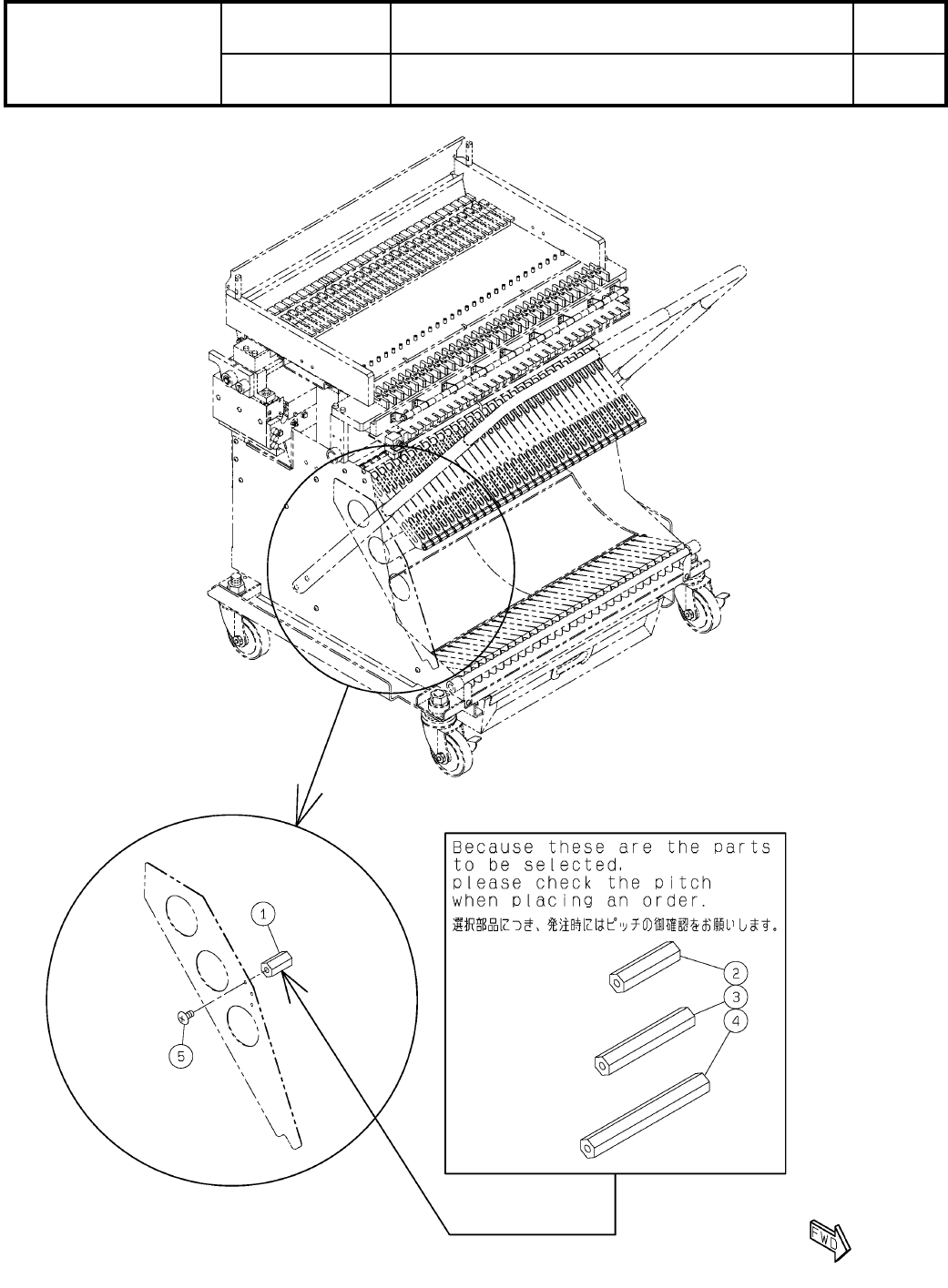 Because these are the parts to be selected, please check the pitch when placing an order.
選択部品につき、発注時にはピッチの御確認をお願いします。

1
2
3
4
5

FWD