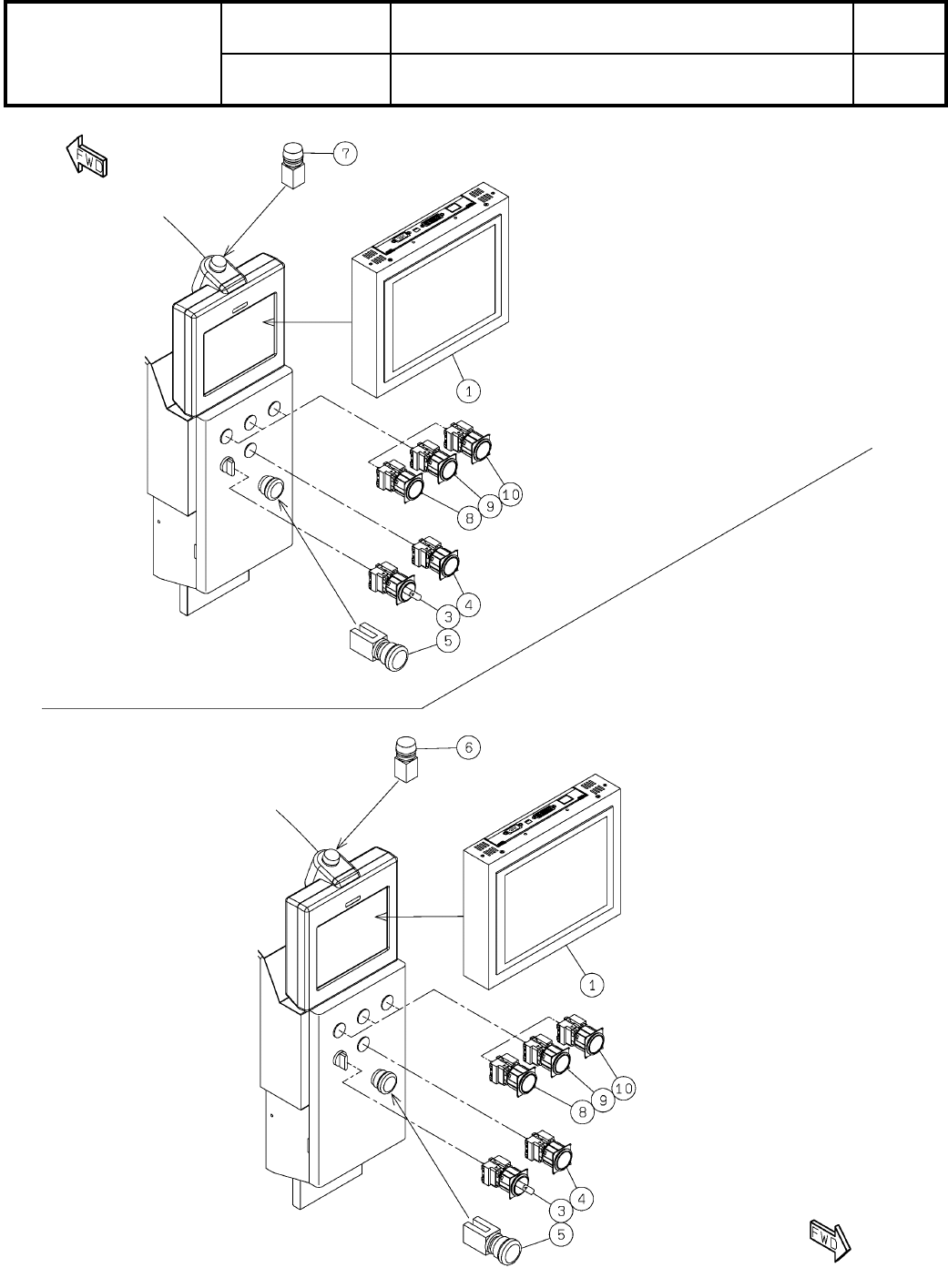 FWD

7

1

10
9
8

4
3
5

6

1

10
9
8

4
3
5

FWD