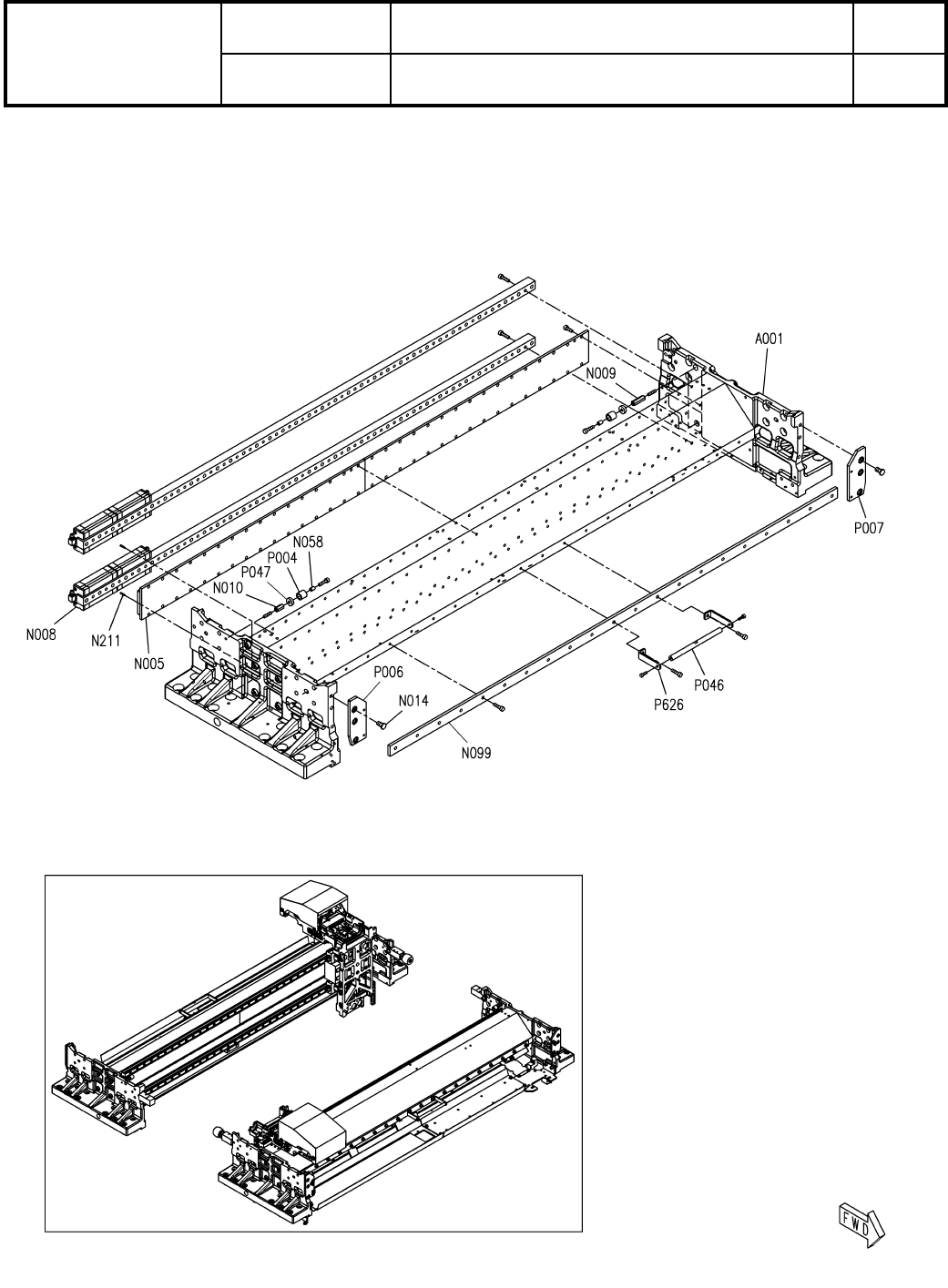 A001

N009

P007

N058
P004
P047
N010

N008
N211
N005

P006
N014
N099

P626
P046

FWD