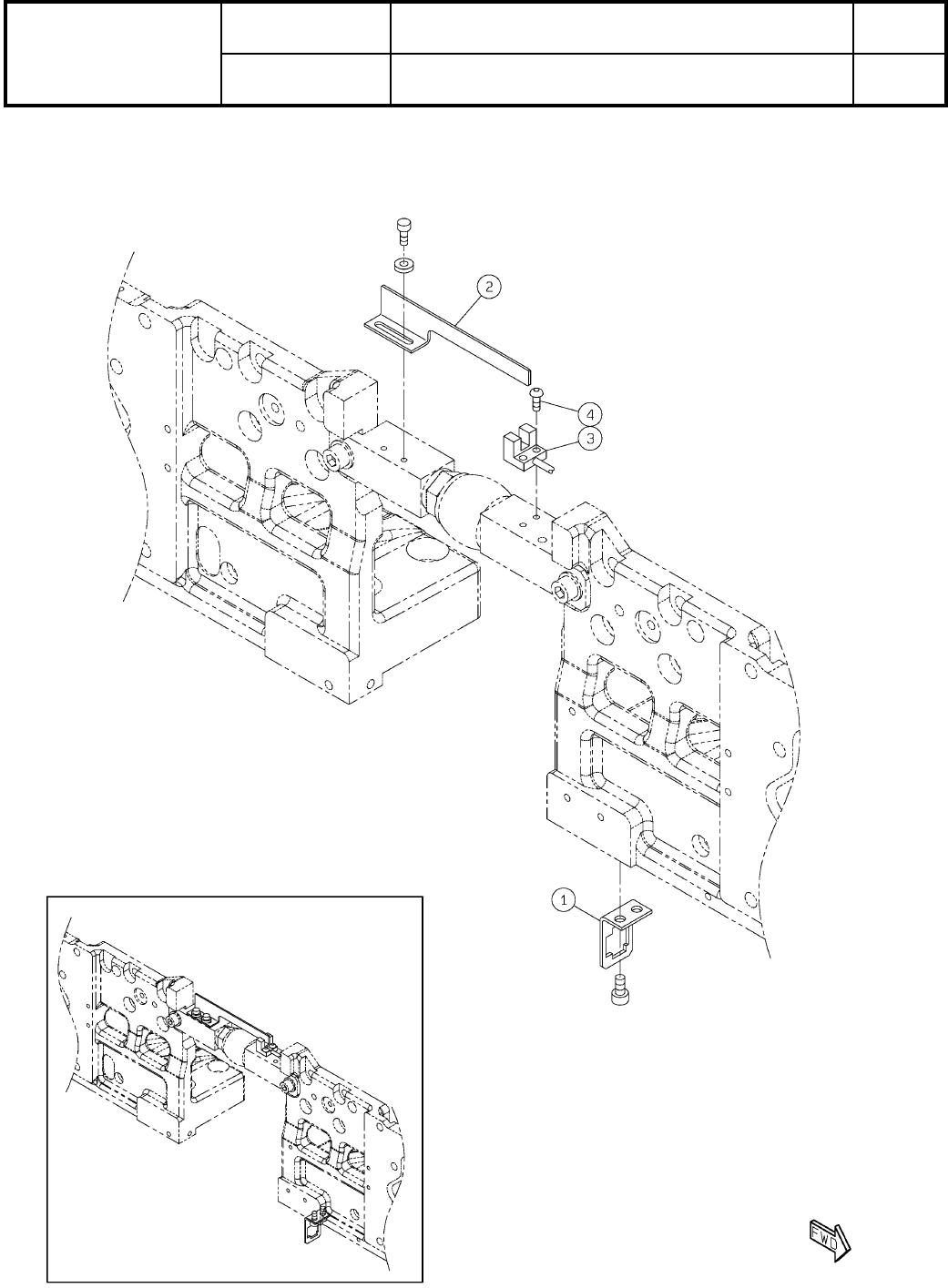 2

4

3

1

FWD